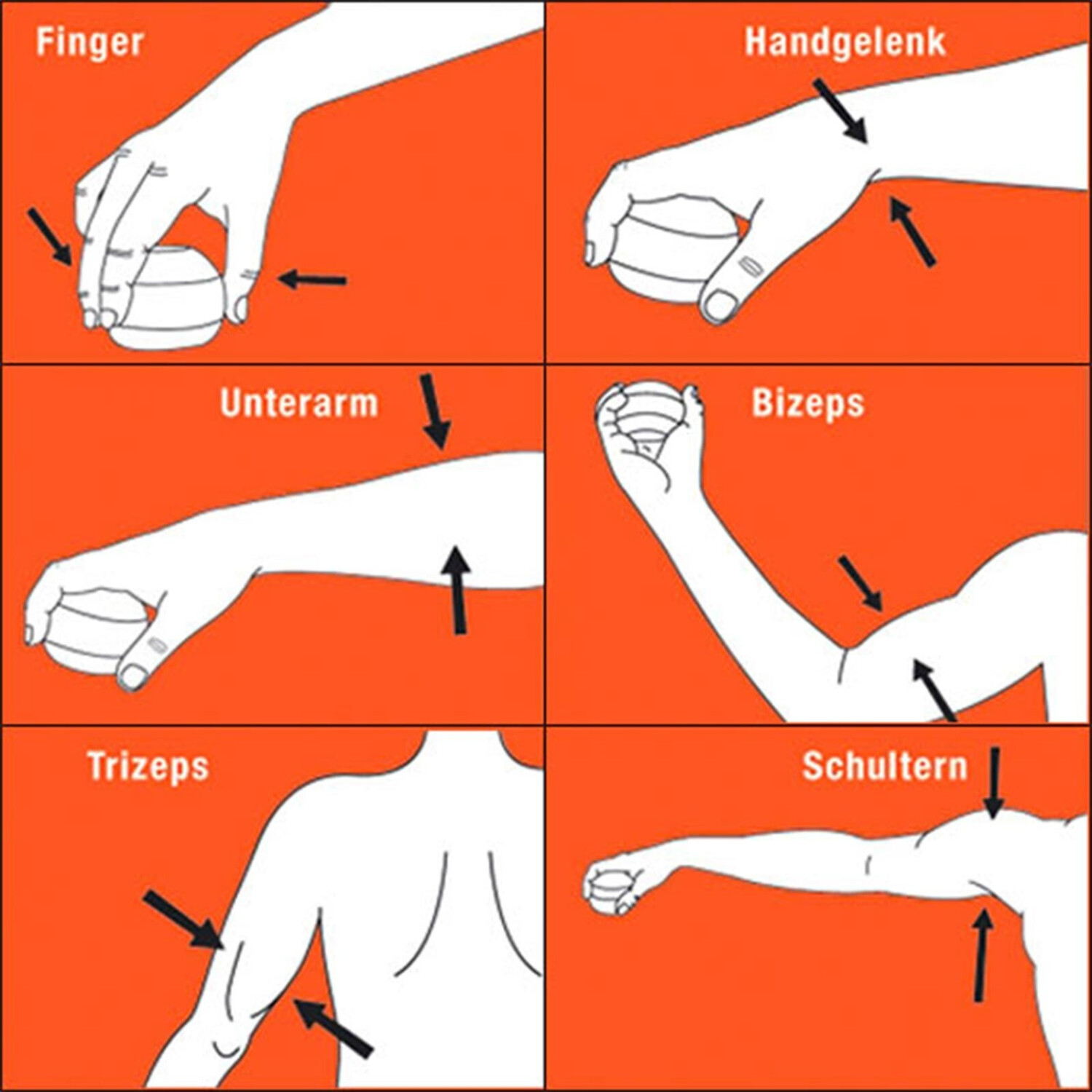 Finger

Handgelenk

Unterarm

Bizeps

Trizeps

Schultern