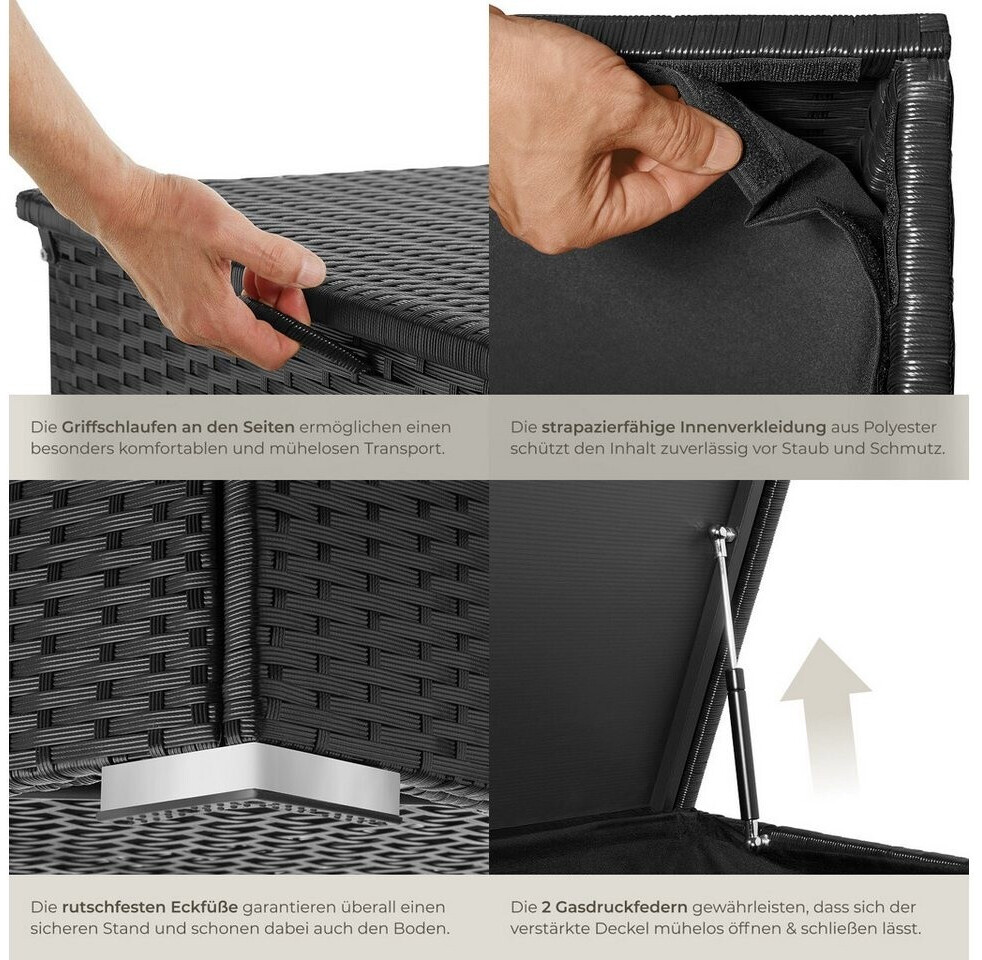 Die Griffschlaufen an den Seiten ermöglichen einen besonders komfortablen und mühelosen Transport.

Die strapazierfähige Innenverkleidung aus Polyester schützt den Inhalt zuverlässig vor Staub und Schmutz.

Die rutschfesten Eckfüße garantieren überall einen sicheren Stand und schonen dabei auch den Boden.

Die 2 Gasdruckfedern gewährleisten, dass sich der verstärkte Deckel mühelos öffnen & schließen lässt.