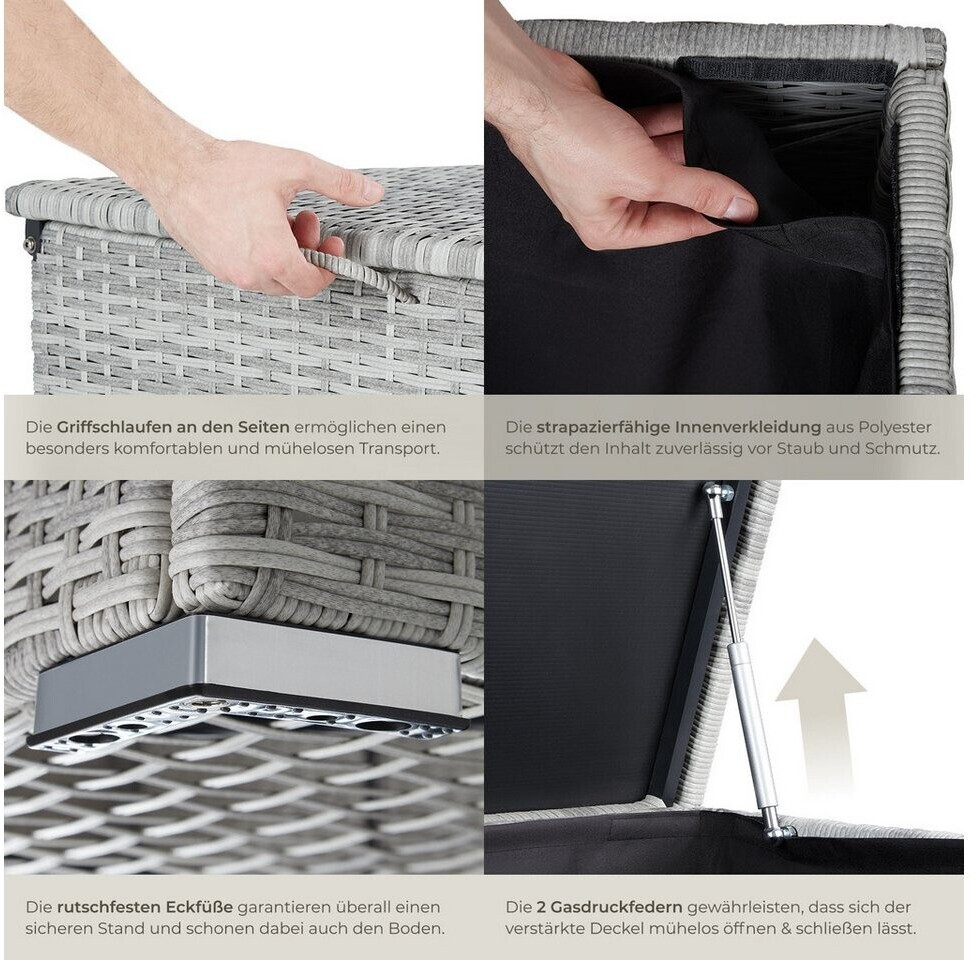 Die Griffschlaufen an den Seiten ermöglichen einen besonders komfortablen und mühelosen Transport.

Die strapazierfähige Innenverkleidung aus Polyester schützt den Inhalt zuverlässig vor Staub und Schmutz.

Die rutschfesten Eckfüße garantieren überall einen sicheren Stand und schonen dabei auch den Boden.

Die 2 Gasdruckfedern gewährleisten, dass sich der verstärkte Deckel mühelos öffnen & schließen lässt.