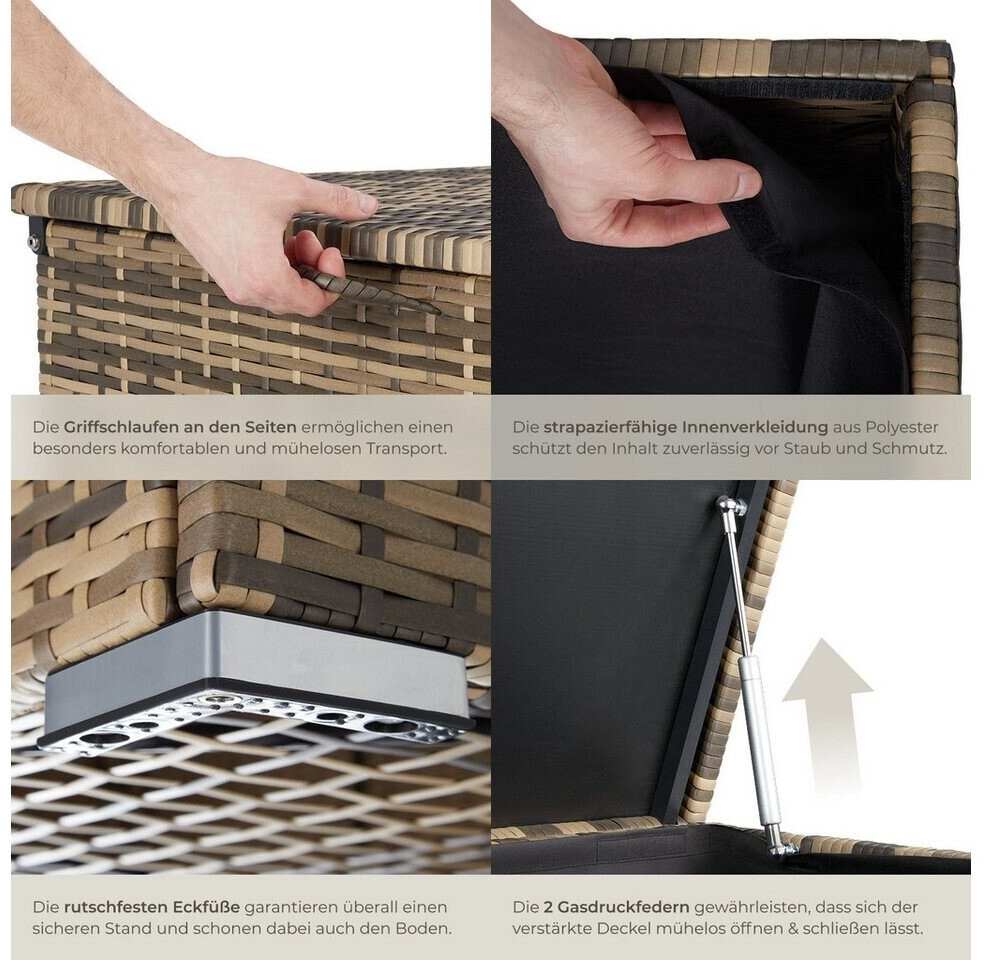 Die Griffschlaufen an den Seiten ermöglichen einen besonders komfortablen und mühelosen Transport.

Die strapazierfähige Innenverkleidung aus Polyester schützt den Inhalt zuverlässig vor Staub und Schmutz.

Die rutschfesten Eckfüße garantieren überall einen sicheren Stand und schonen dabei auch den Boden.

Die 2 Gasdruckfedern gewährleisten, dass sich der verstärkte Deckel mühelos öffnen & schließen lässt.