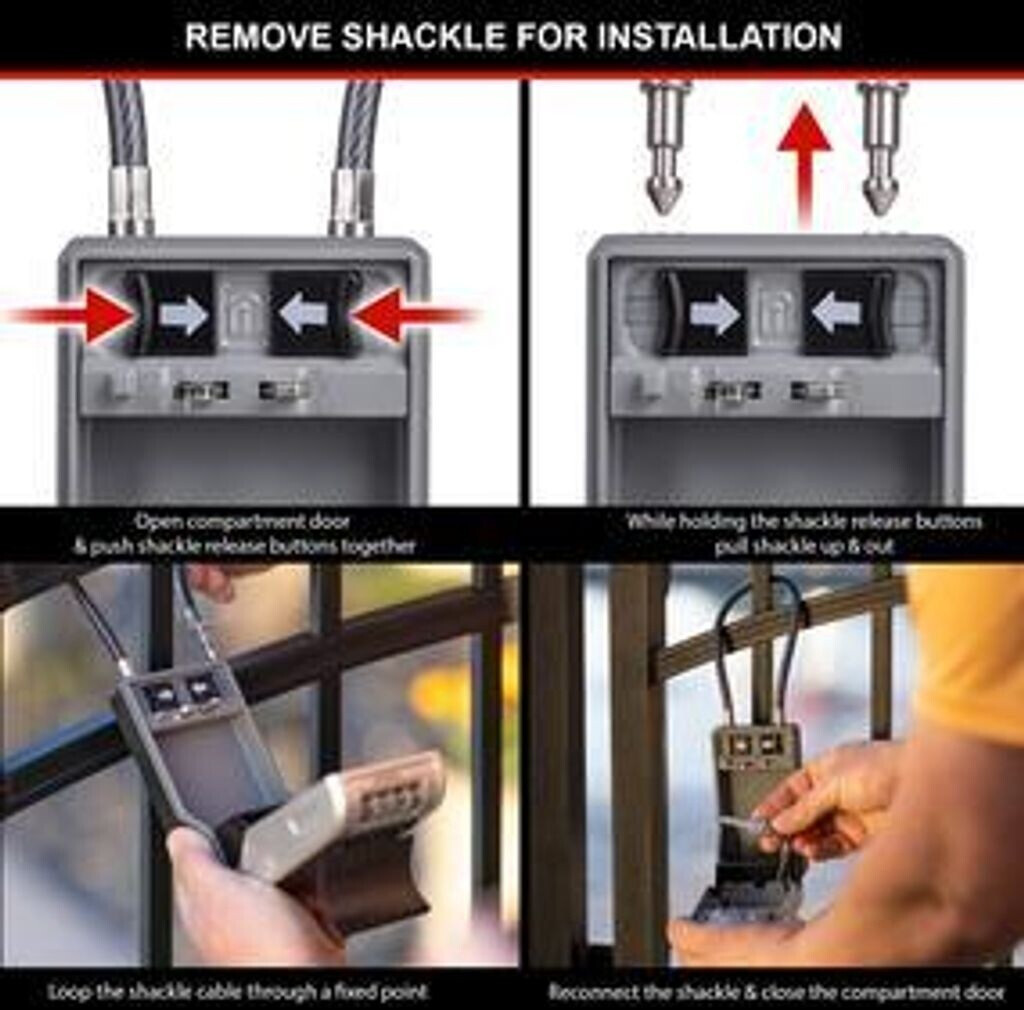 REMOVE SHACKLE FOR INSTALLATION

Open compartment door & push shackle release buttons together

While holding the shackle release buttons pull shackle up & out

Loop the shackle cable through a fixed point

Reconnect the shackle & close the compartment door