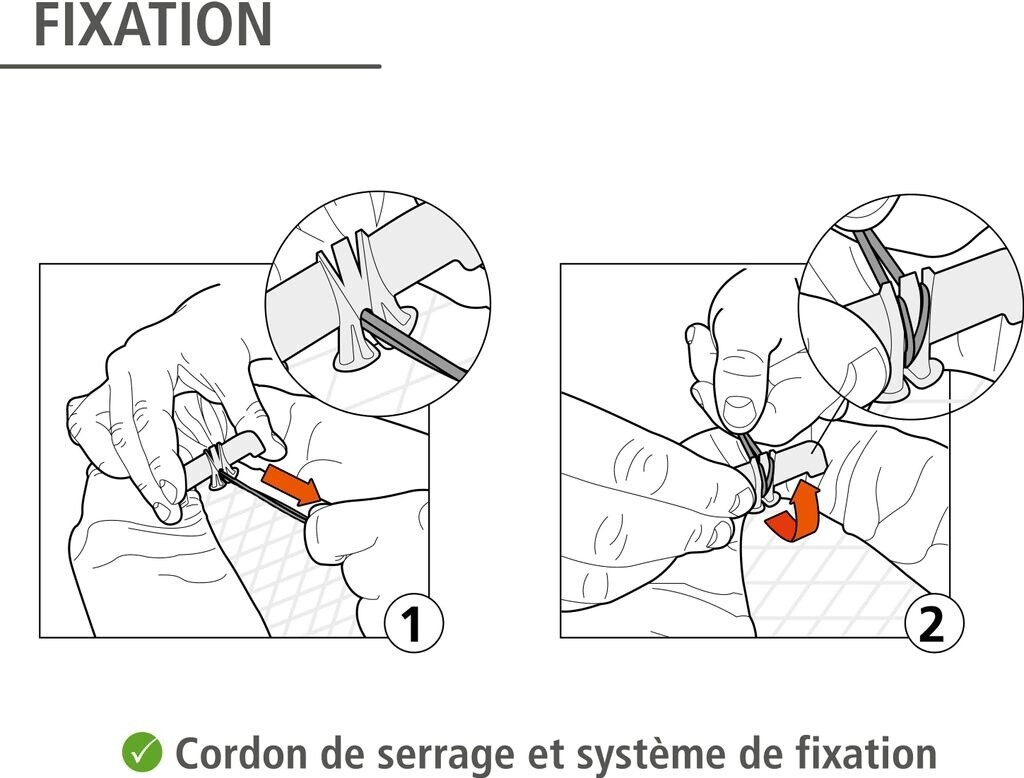 FIXATION

1

2

Cordon de serrage et système de fixation