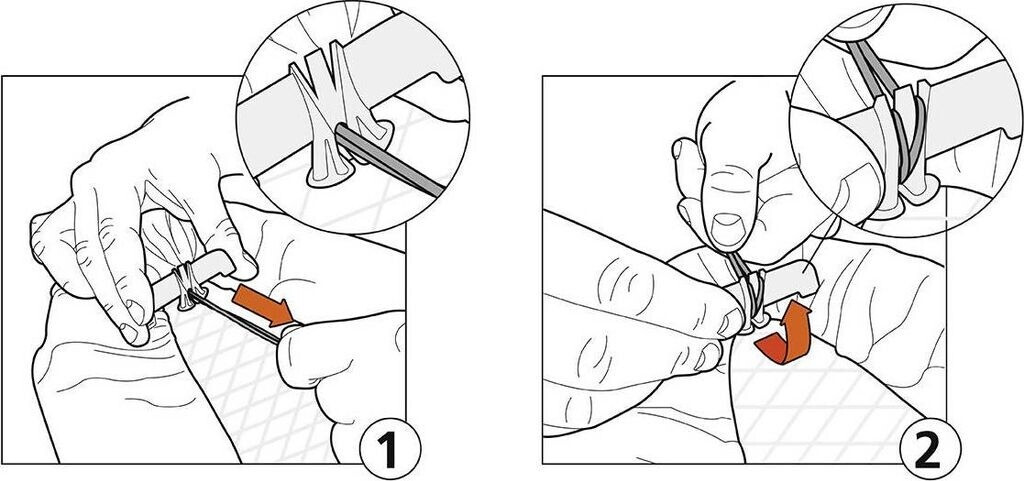 1

2