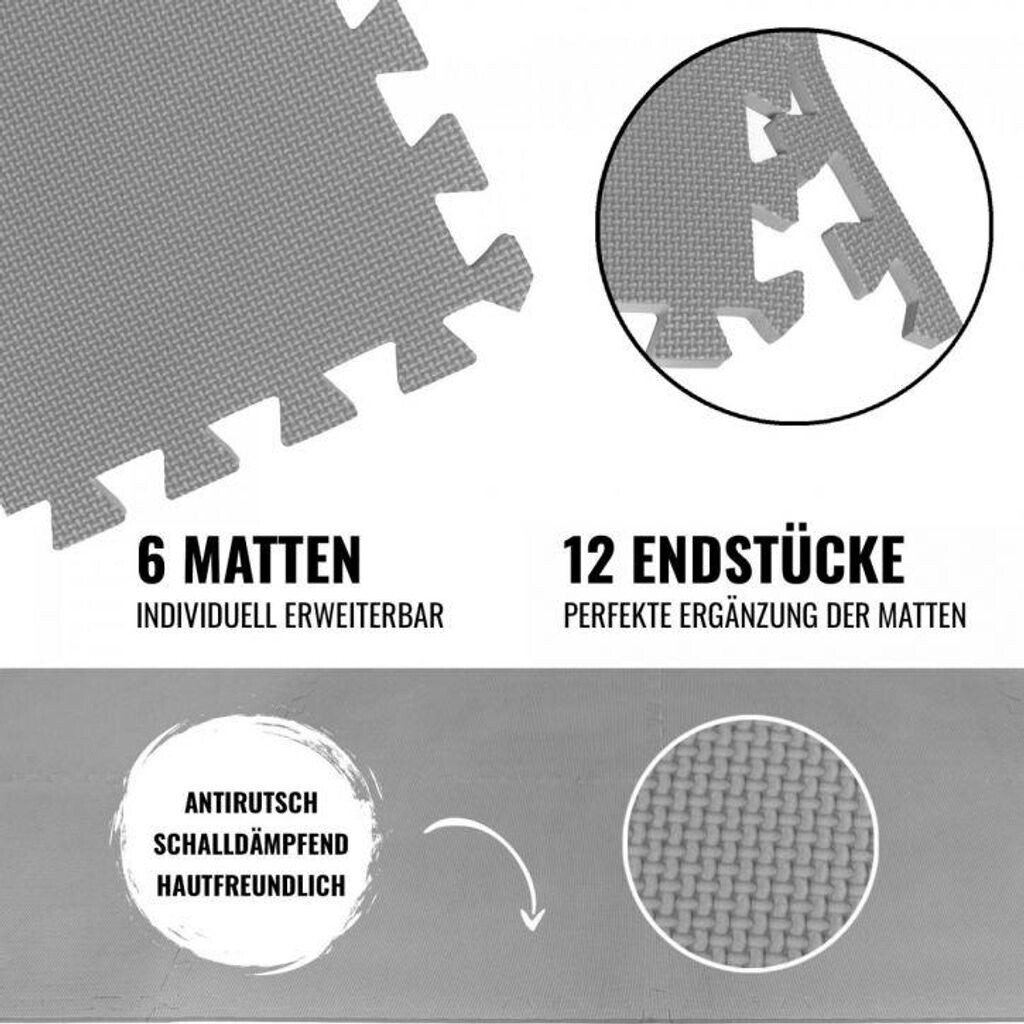 6 MATTEN
INDIVIDUELL ERWEITERBAR

12 ENDSTÜCKE
PERFEKTE ERGÄNZUNG DER MATTEN

ANTIRUTSCH
SCHALLDÄMPFEND
HAUTFREUNDLICH