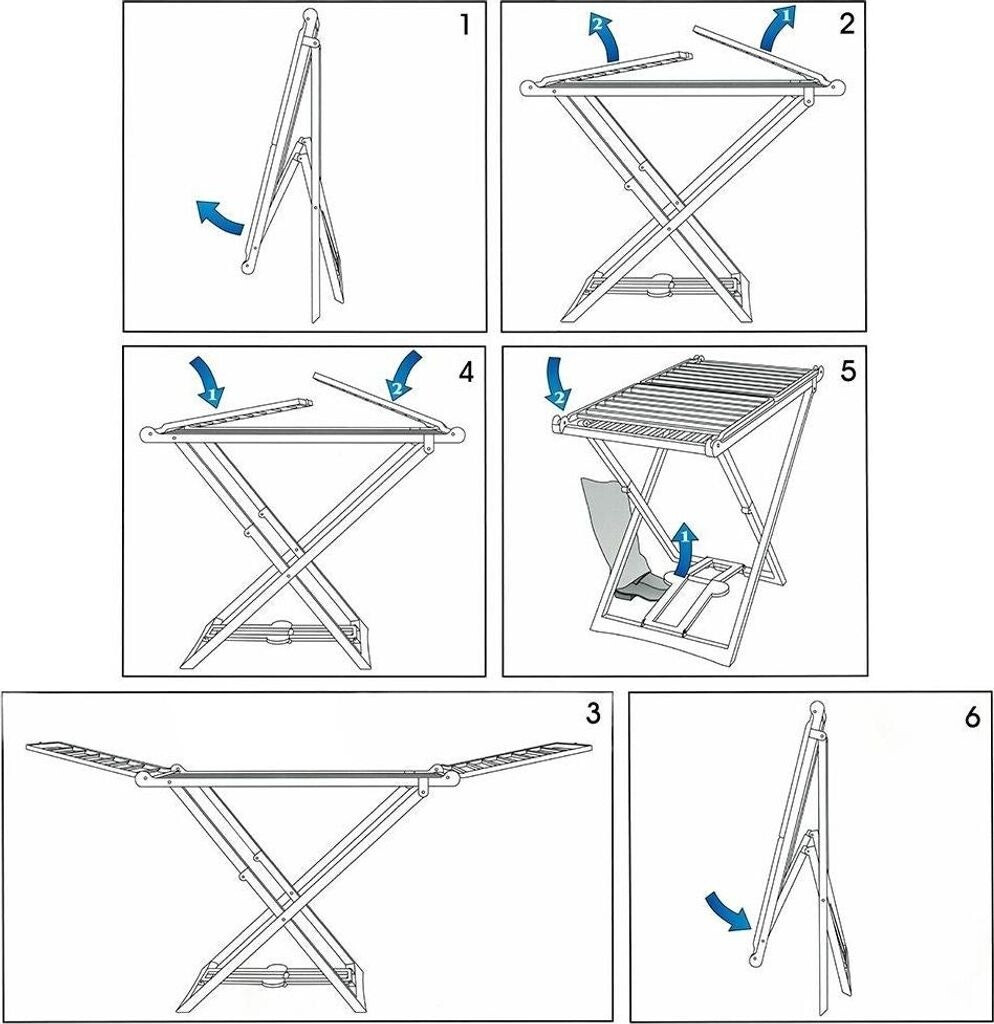 1

2
2 1

4
1 2

5
2
1

3

6