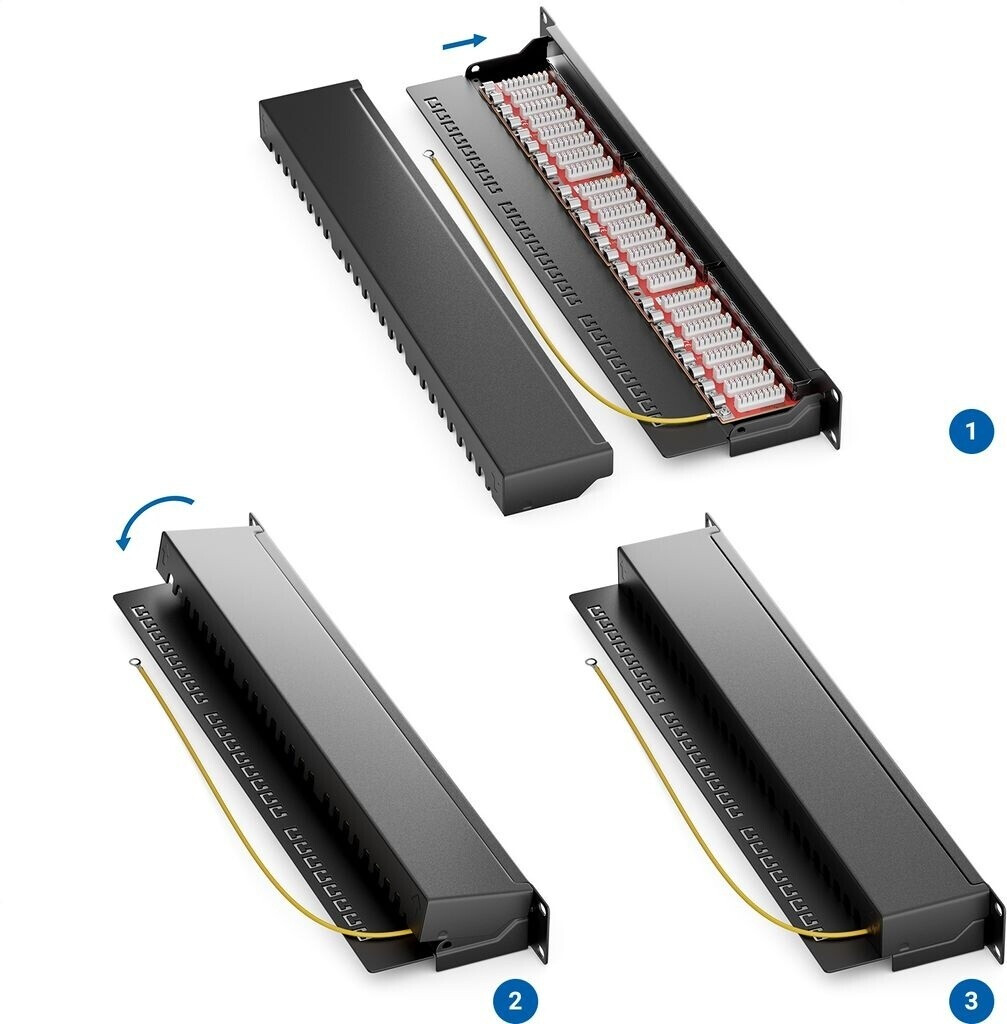 1

2

3