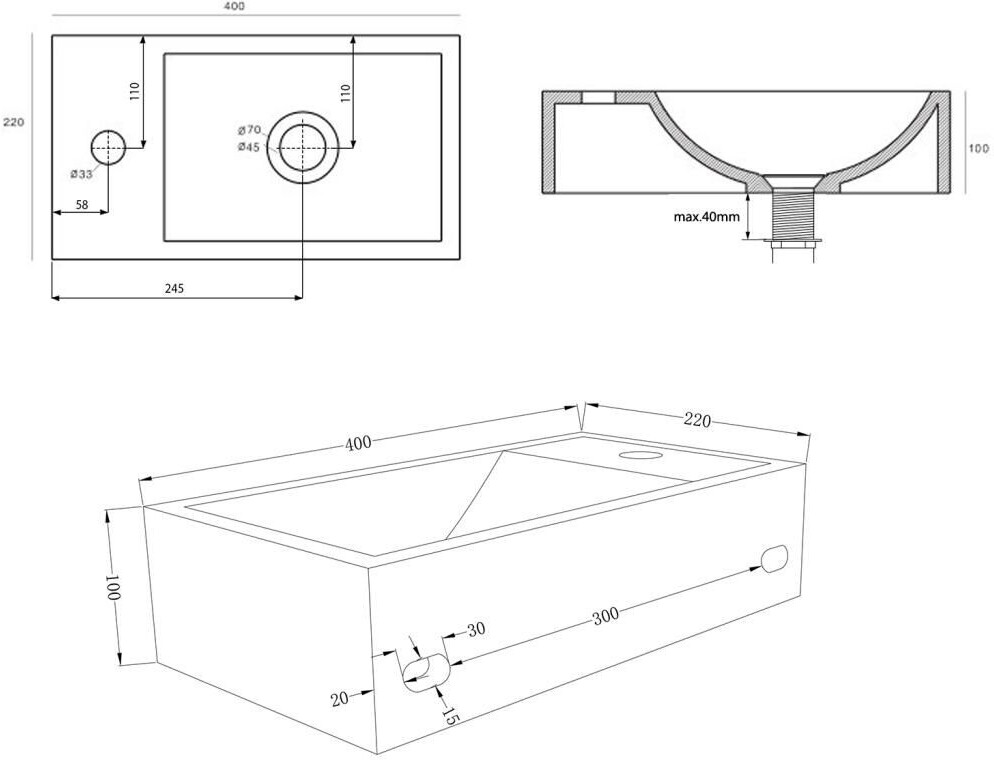 400
220
110
110
ø70
ø45
ø33
58
245
100
max.40mm
400
220
100
30
300
20
15