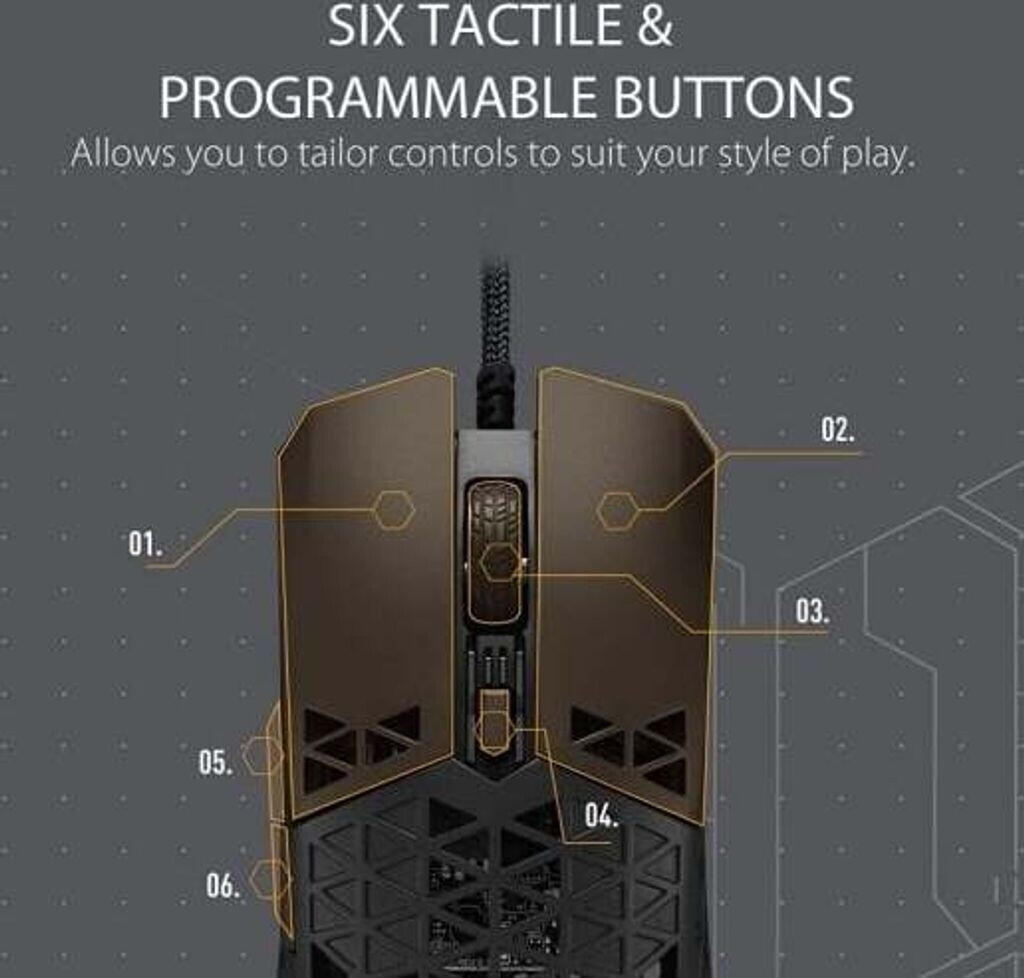 SIX TACTILE &
PROGRAMMABLE BUTTONS
Allows you to tailor controls to suit your style of play.

01.

02.

03.

04.

05.

06.