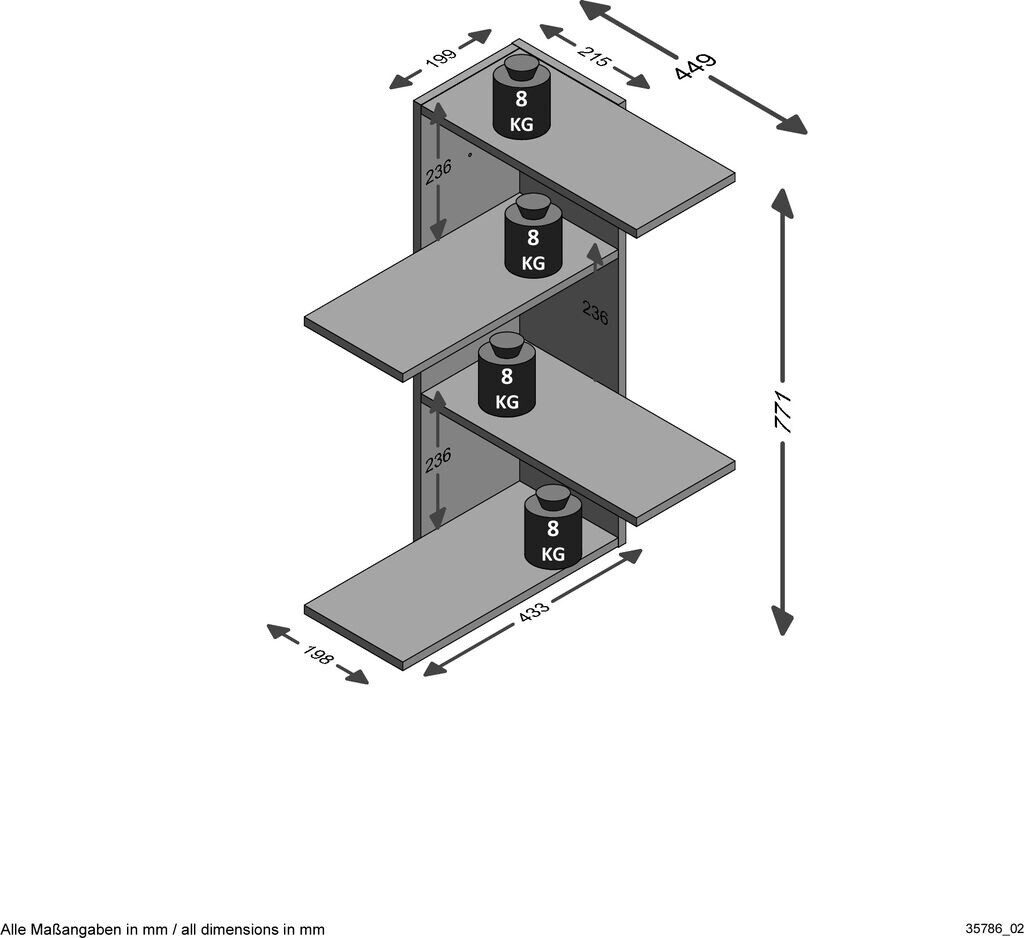 199
215
449
8
KG
236
8
KG
236
771
8
KG
236
8
KG
433
198

Alle Maßangaben in mm / all dimensions in mm
35786_02