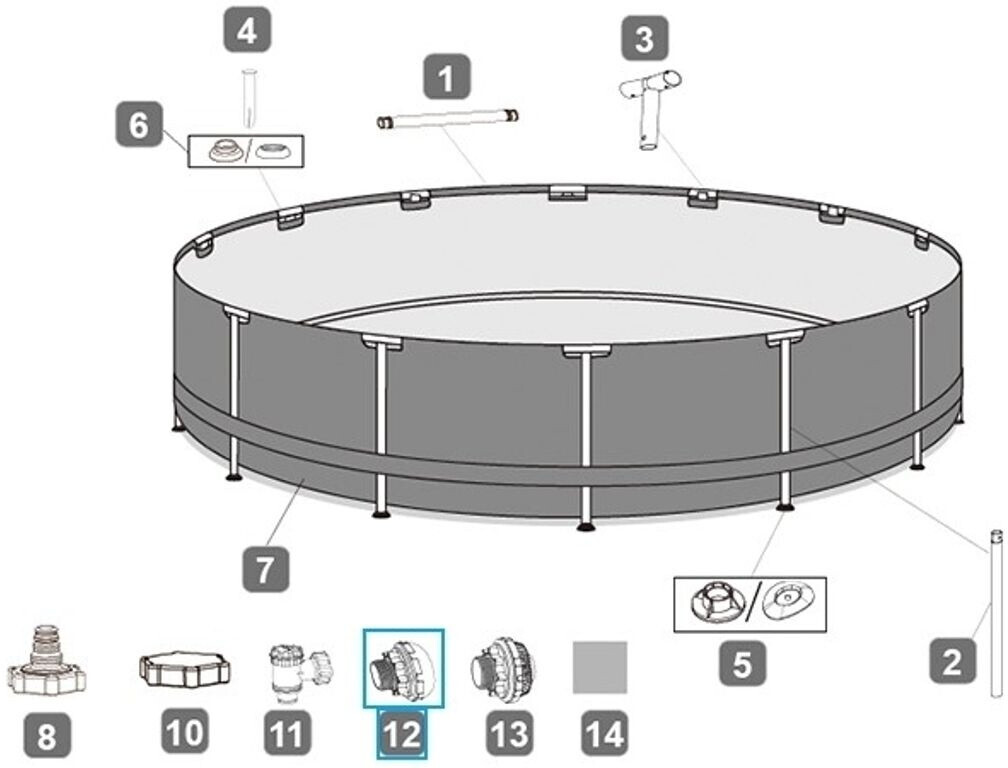 4
1
3
6
7
5
2
8
10
11
12
13
14