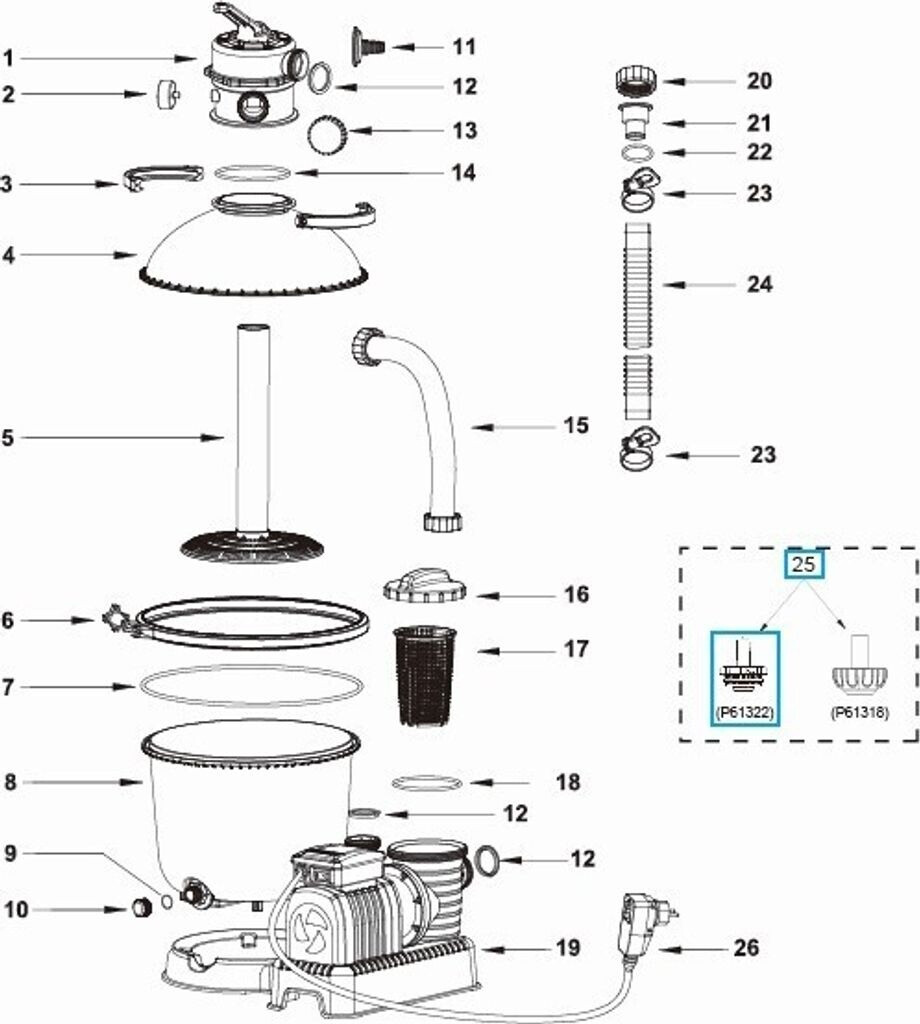 1
2
3
4
5
6
7
8
9
10
11
12
13
14
15
16
17
18
12
12
19
20
21
22
23
24
23
25
(P61322)
(P61318)
26