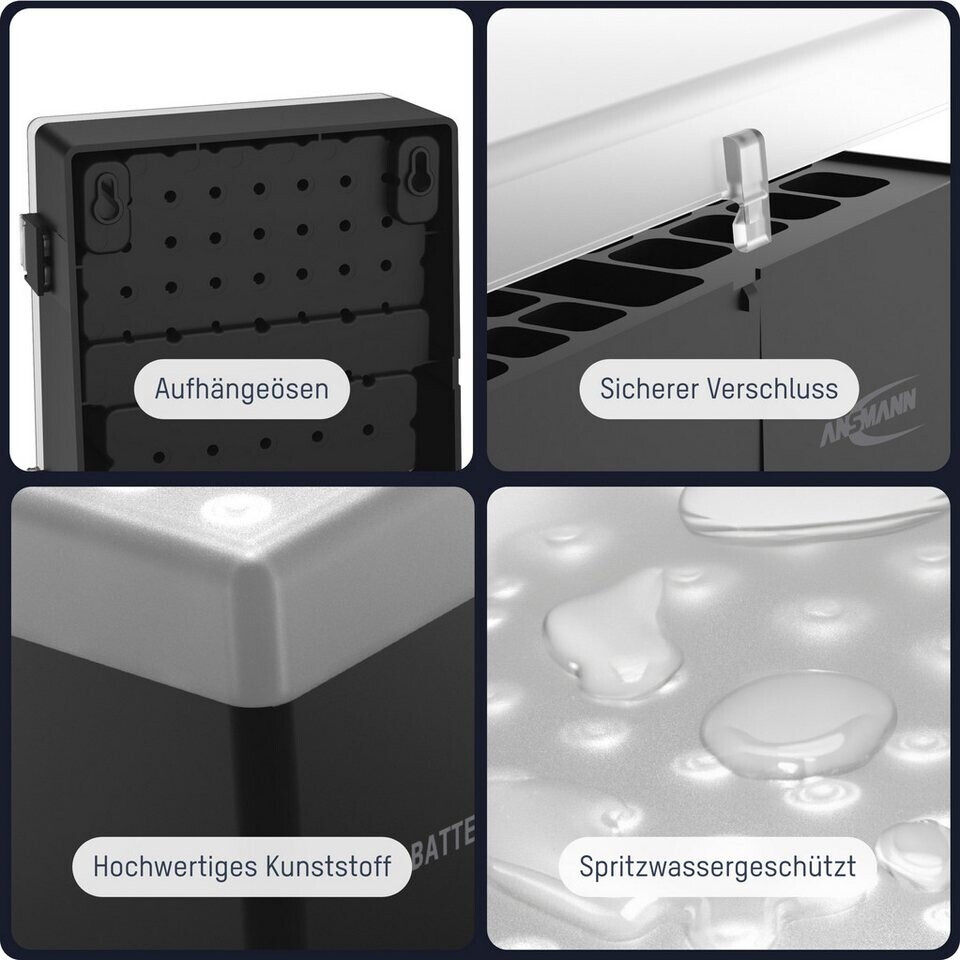 Aufhängeösen

Sicherer Verschluss

ANSMANN

Hochwertiges Kunststoff

BATTE

Spritzwassergeschützt