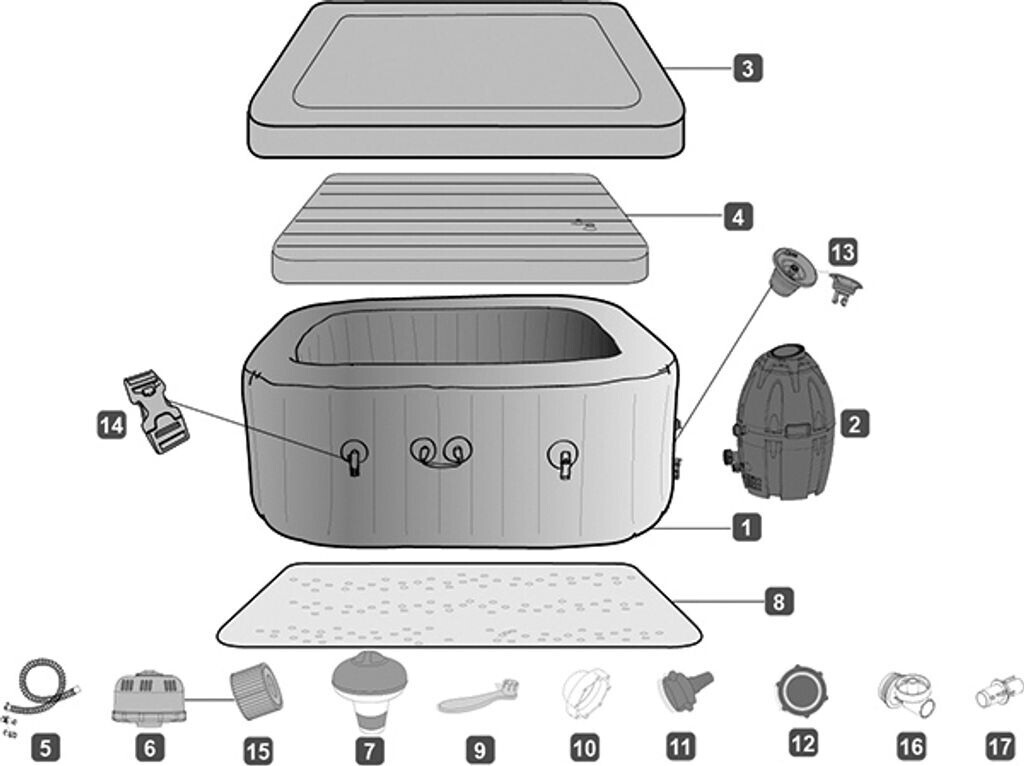 3
4
13
14
2
1
8
5
6
15
7
9
10
11
12
16
17