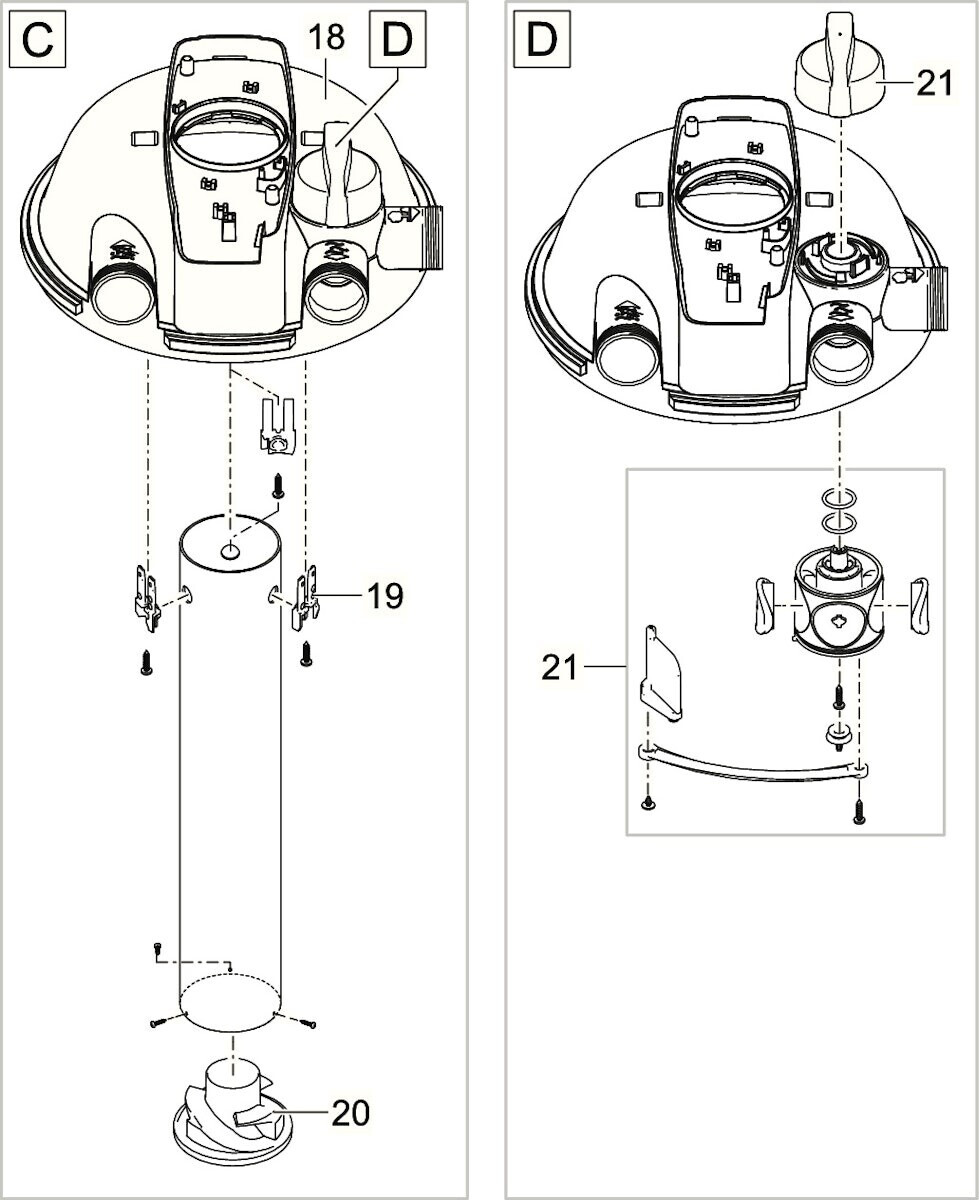 C

18

D

19

20

D

21

21