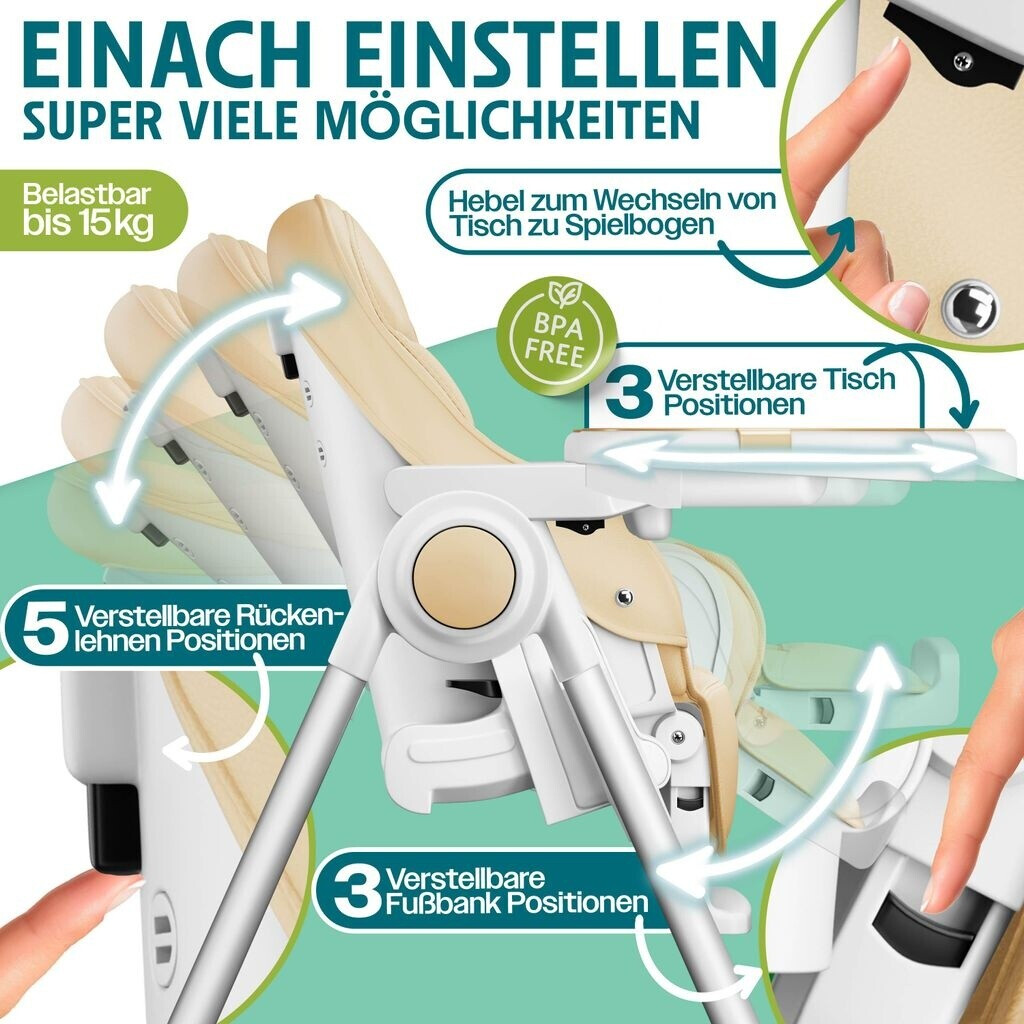 EINACH EINSTELLEN
SUPER VIELE MÖGLICHKEITEN

Belastbar bis 15 kg

Hebel zum Wechseln von Tisch zu Spielbogen

BPA FREE

3 Verstellbare Tisch Positionen

5 Verstellbare Rückenlehnen Positionen

3 Verstellbare Fußbank Positionen