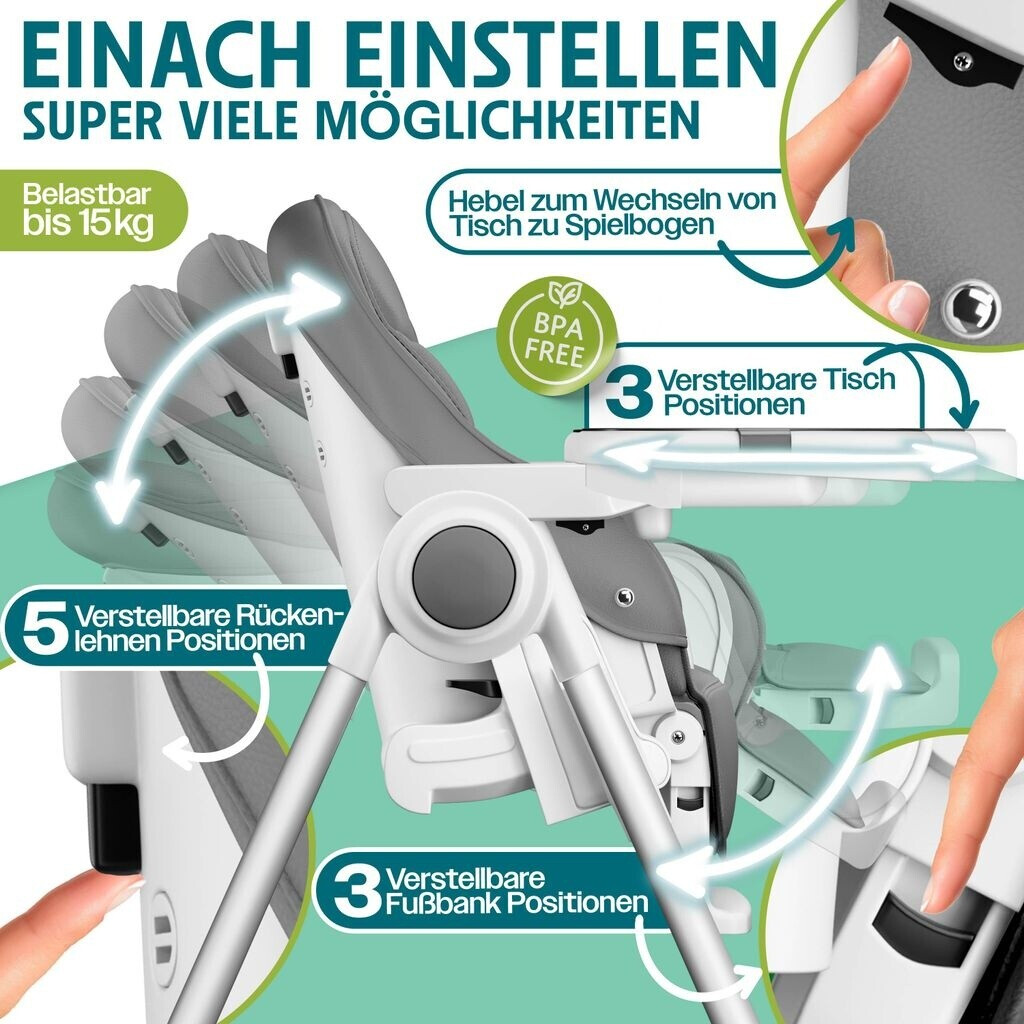 EINACH EINSTELLEN
SUPER VIELE MÖGLICHKEITEN

Belastbar bis 15 kg

Hebel zum Wechseln von Tisch zu Spielbogen

BPA FREE

3 Verstellbare Tisch Positionen

5 Verstellbare Rückenlehnen Positionen

3 Verstellbare Fußbank Positionen