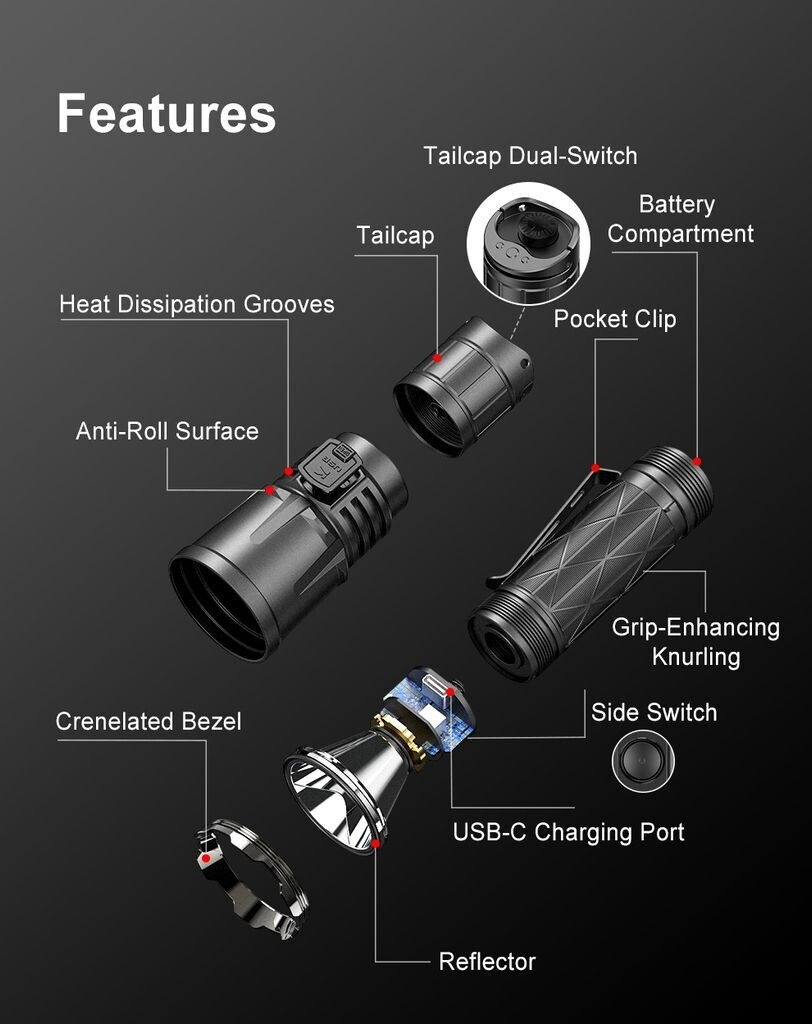 Features

Tailcap Dual-Switch

Battery Compartment

Tailcap

Heat Dissipation Grooves

Pocket Clip

Anti-Roll Surface

Grip-Enhancing Knurling

Crenelated Bezel

Side Switch

USB-C Charging Port

Reflector