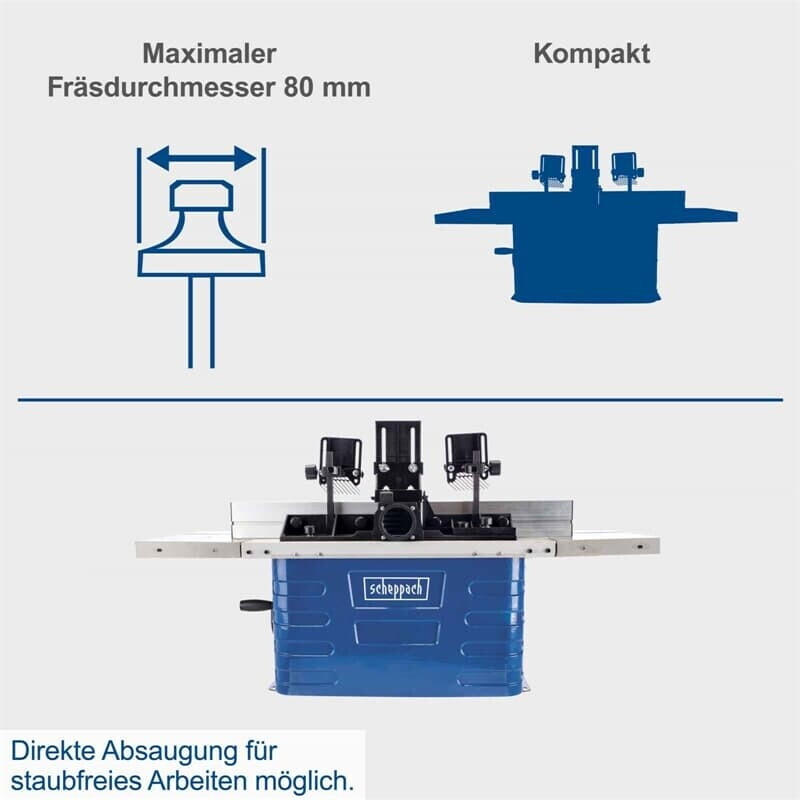 Maximaler Fräsdurchmesser 80 mm

Kompakt

scheppach

Direkte Absaugung für staubfreies Arbeiten möglich.