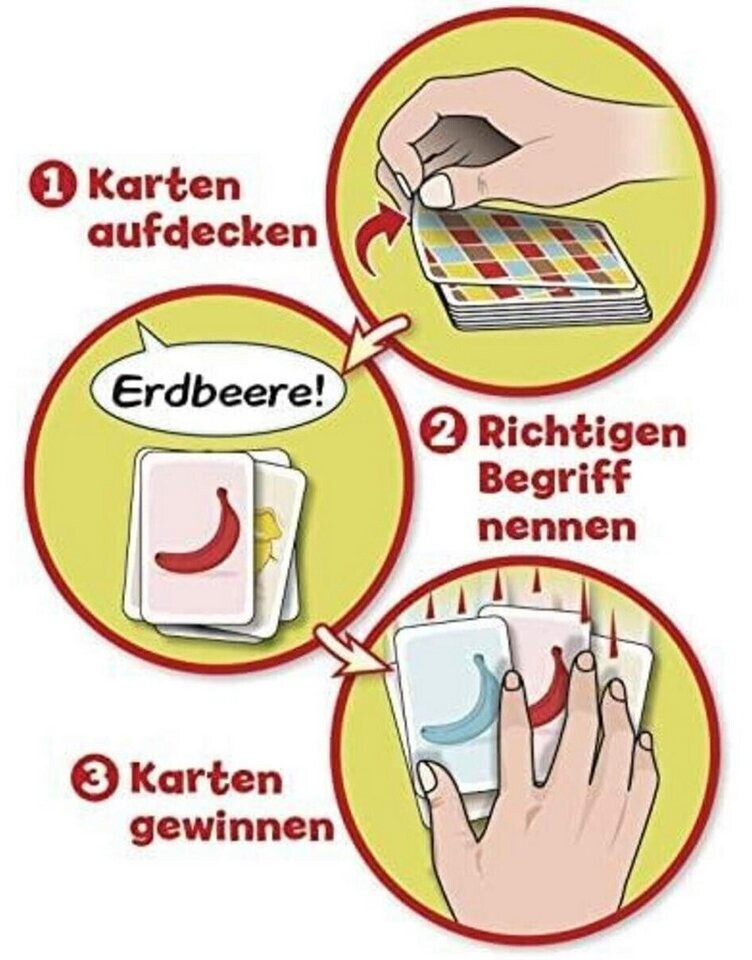 1 Karten aufdecken

Erdbeere!

2 Richtigen Begriff nennen

3 Karten gewinnen