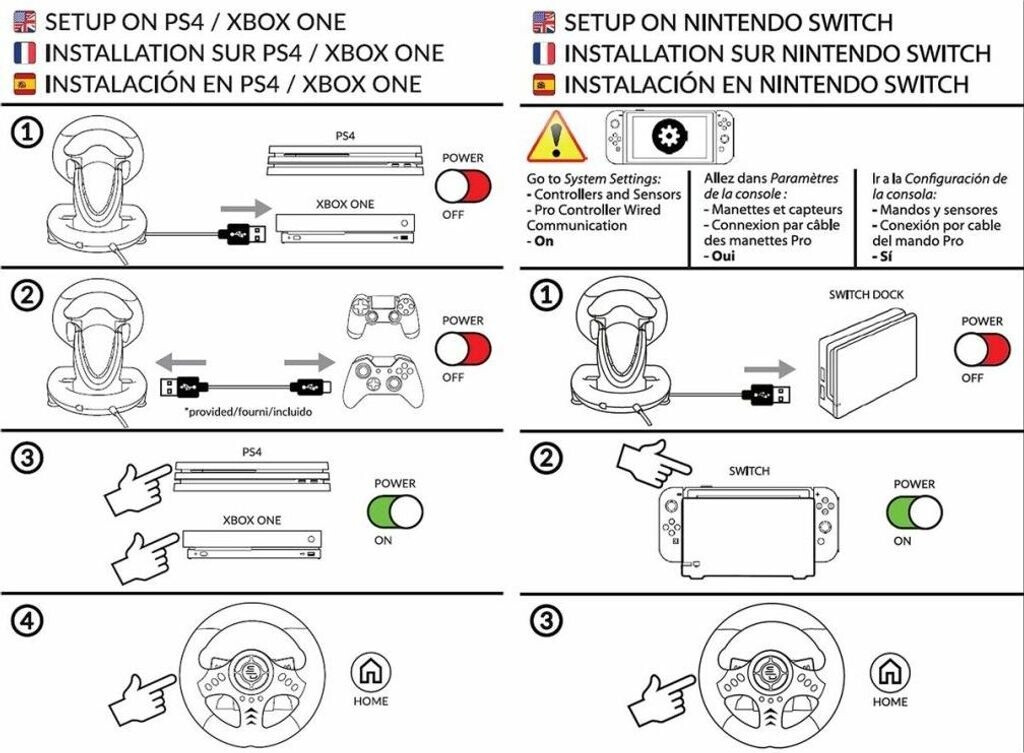 SETUP ON PS4 / XBOX ONE
INSTALLATION SUR PS4 / XBOX ONE
INSTALACIÓN EN PS4 / XBOX ONE

①
PS4
XBOX ONE
POWER
OFF

②
POWER
OFF
*provided/fourni/incluido

③
PS4
XBOX ONE
POWER
ON

④
HOME

SETUP ON NINTENDO SWITCH
INSTALLATION SUR NINTENDO SWITCH
INSTALACIÓN EN NINTENDO SWITCH

Go to System Settings:
- Controllers and Sensors
- Pro Controller Wired Communication
- On

Allez dans Paramètres de la console :
- Manettes et capteurs
- Connexion par câble des manettes Pro
- Oui

Ir a la Configuración de la consola:
- Mandos y sensores
- Conexión por cable del mando Pro
- Sí

①
SWITCH DOCK
POWER
OFF

②
SWITCH
POWER
ON

③
HOME