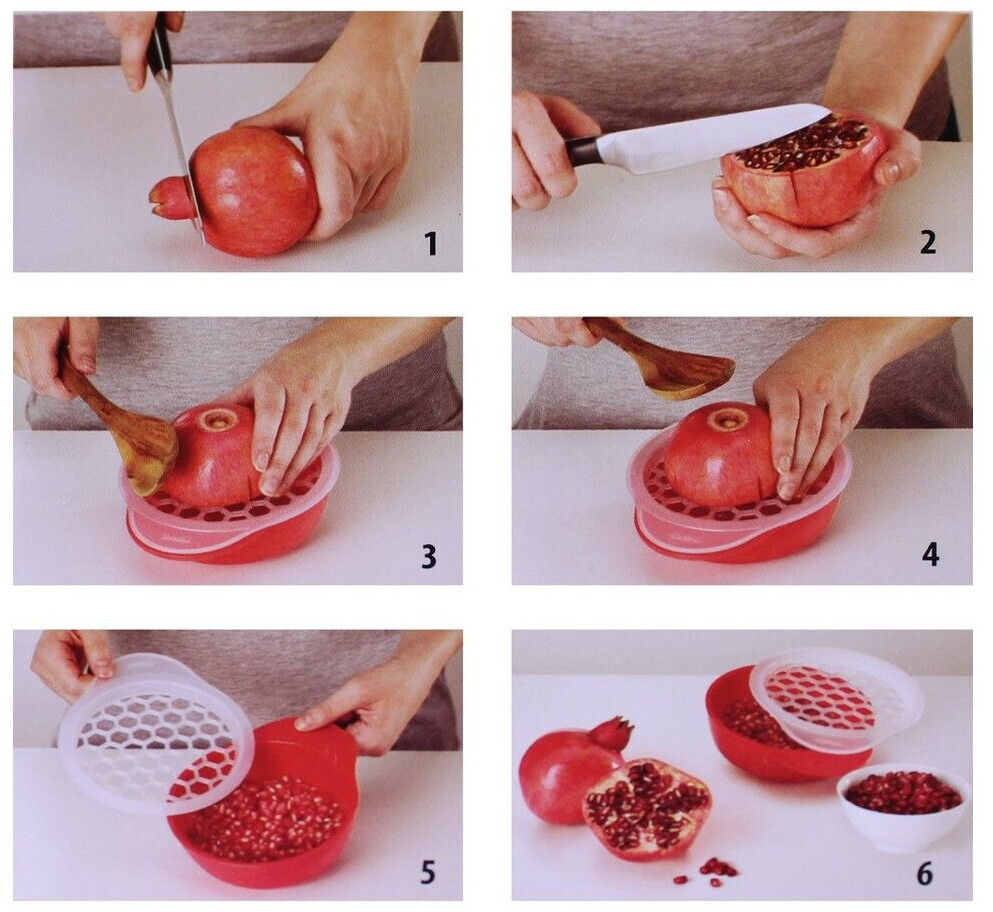 1

2

3

4

5

6