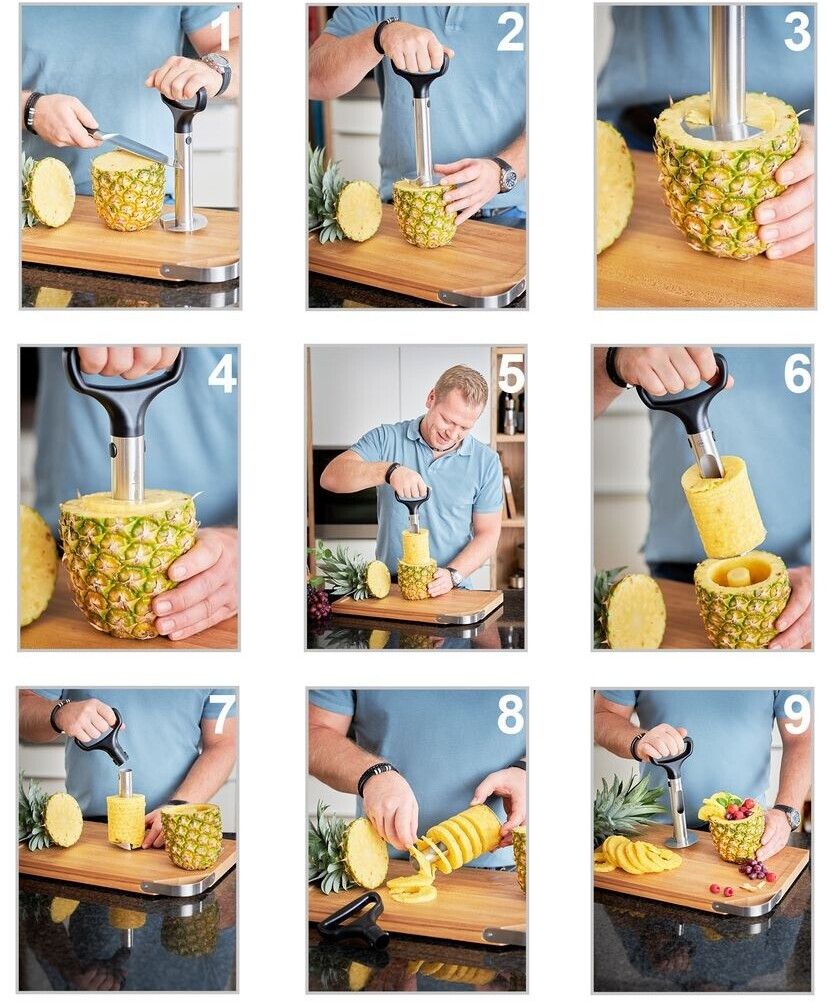 1
2
3
4
5
6
7
8
9