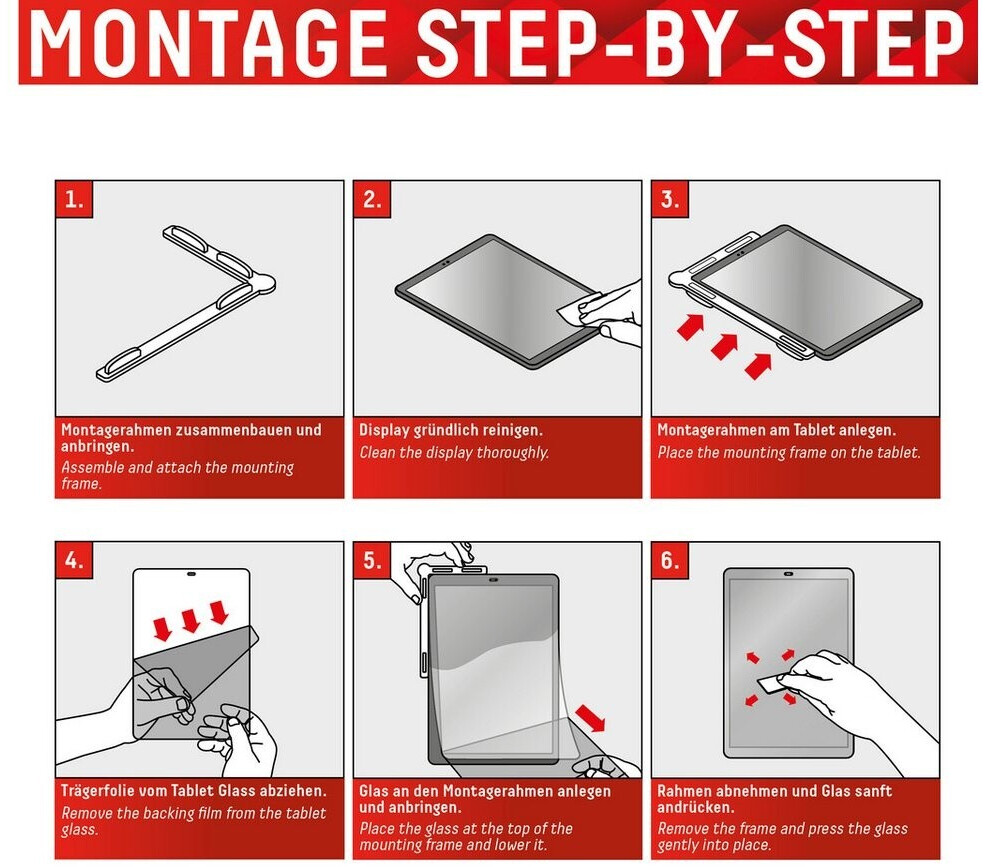 MONTAGE STEP-BY-STEP

1.

Montagerahmen zusammenbauen und anbringen.
Assemble and attach the mounting frame.

2.

Display gründlich reinigen.
Clean the display thoroughly.

3.

Montagerahmen am Tablet anlegen.
Place the mounting frame on the tablet.

4.

Trägerfolie vom Tablet Glass abziehen.
Remove the backing film from the tablet glass.

5.

Glas an den Montagerahmen anlegen und anbringen.
Place the glass at the top of the mounting frame and lower it.

6.

Rahmen abnehmen und Glas sanft andrücken.
Remove the frame and press the glass gently into place.