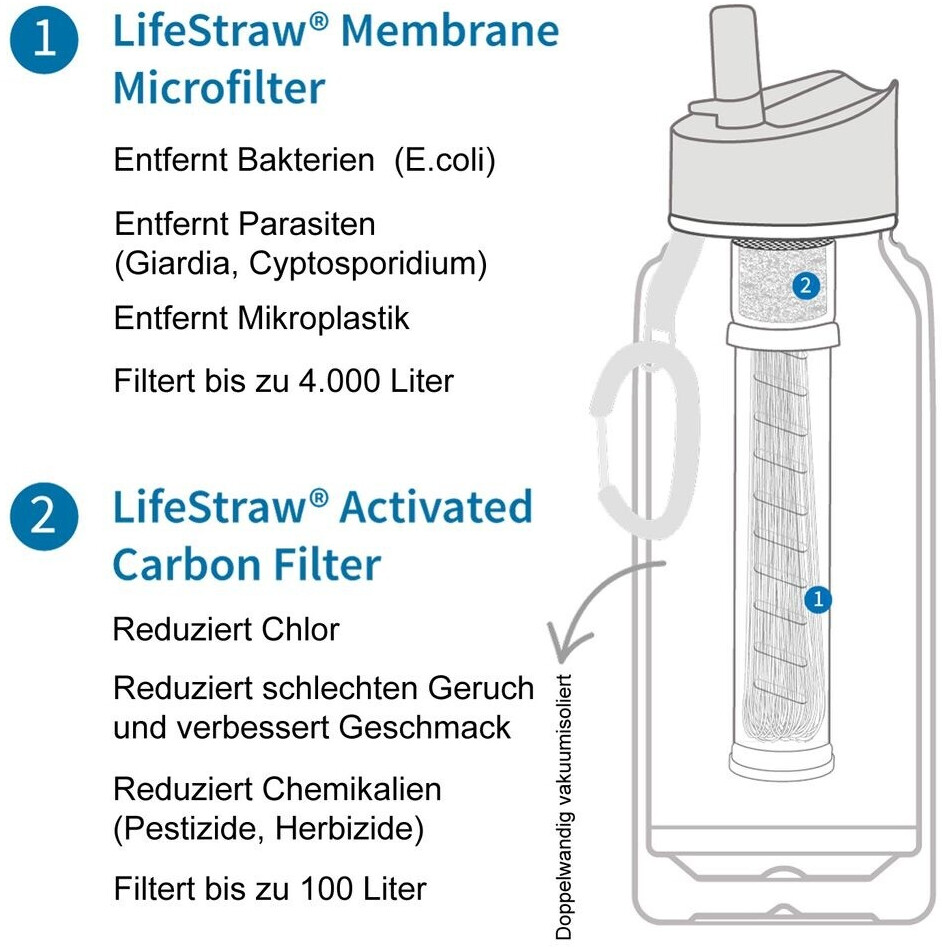 1 LifeStraw® Membrane Microfilter

Entfernt Bakterien (E.coli)

Entfernt Parasiten (Giardia, Cyptosporidium)

Entfernt Mikroplastik

Filtert bis zu 4.000 Liter

2 LifeStraw® Activated Carbon Filter

Reduziert Chlor

Reduziert schlechten Geruch und verbessert Geschmack

Reduziert Chemikalien (Pestizide, Herbizide)

Filtert bis zu 100 Liter

2

1

Doppelwandig vakuumisoliert