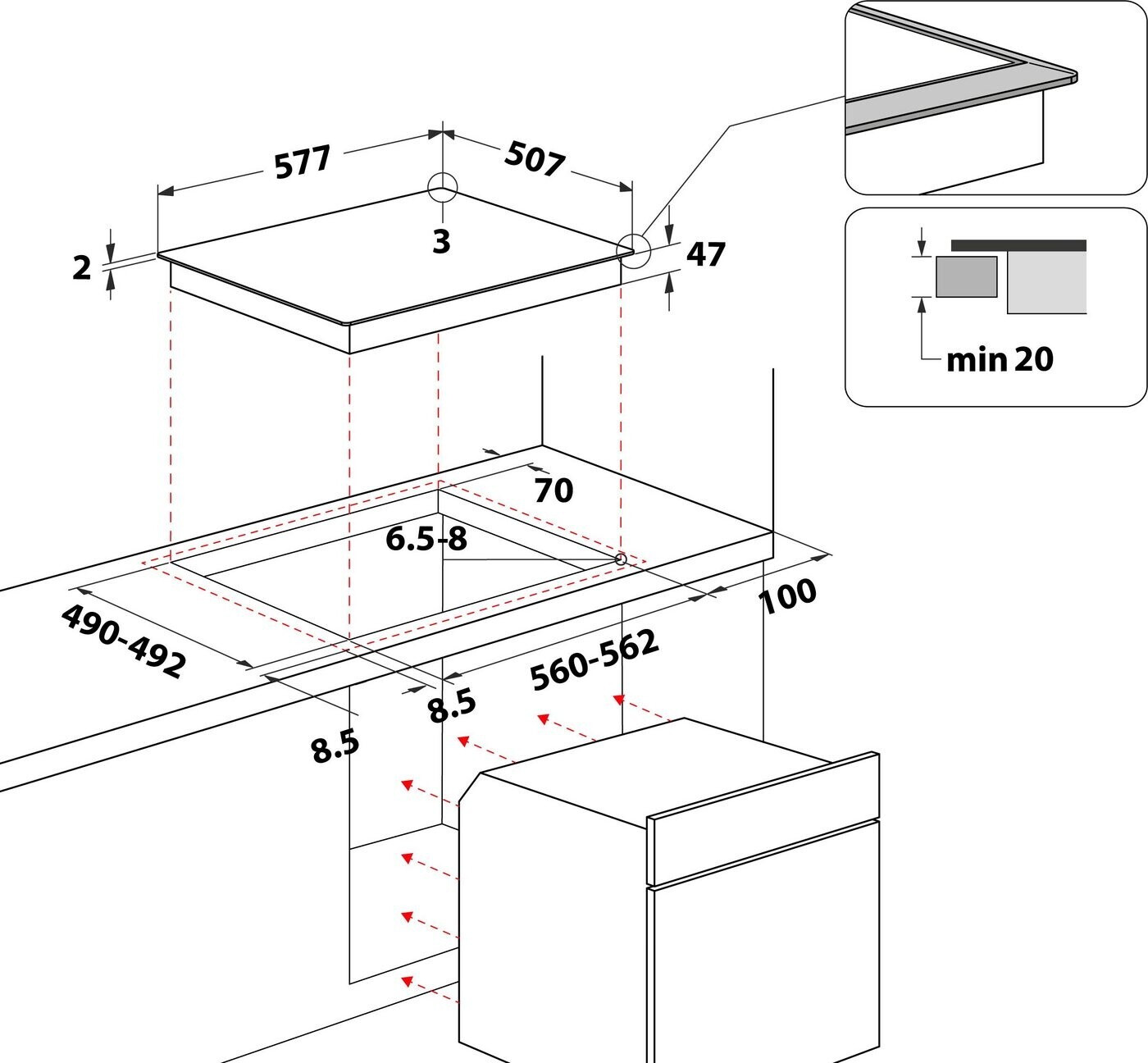 577
507
2
3
47
min 20
70
6.5-8
100
490-492
560-562
8.5
8.5