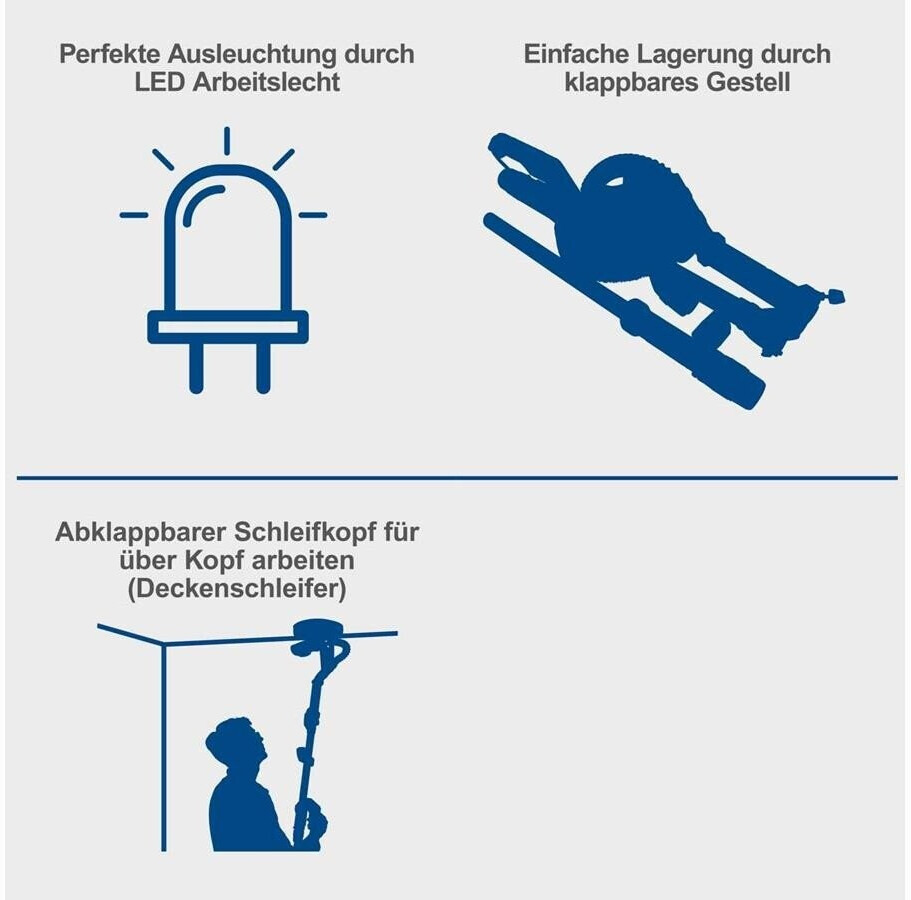 Perfekte Ausleuchtung durch LED Arbeitslecht

Einfache Lagerung durch klappbares Gestell

Abklappbarer Schleifkopf für über Kopf arbeiten (Deckenschleifer)