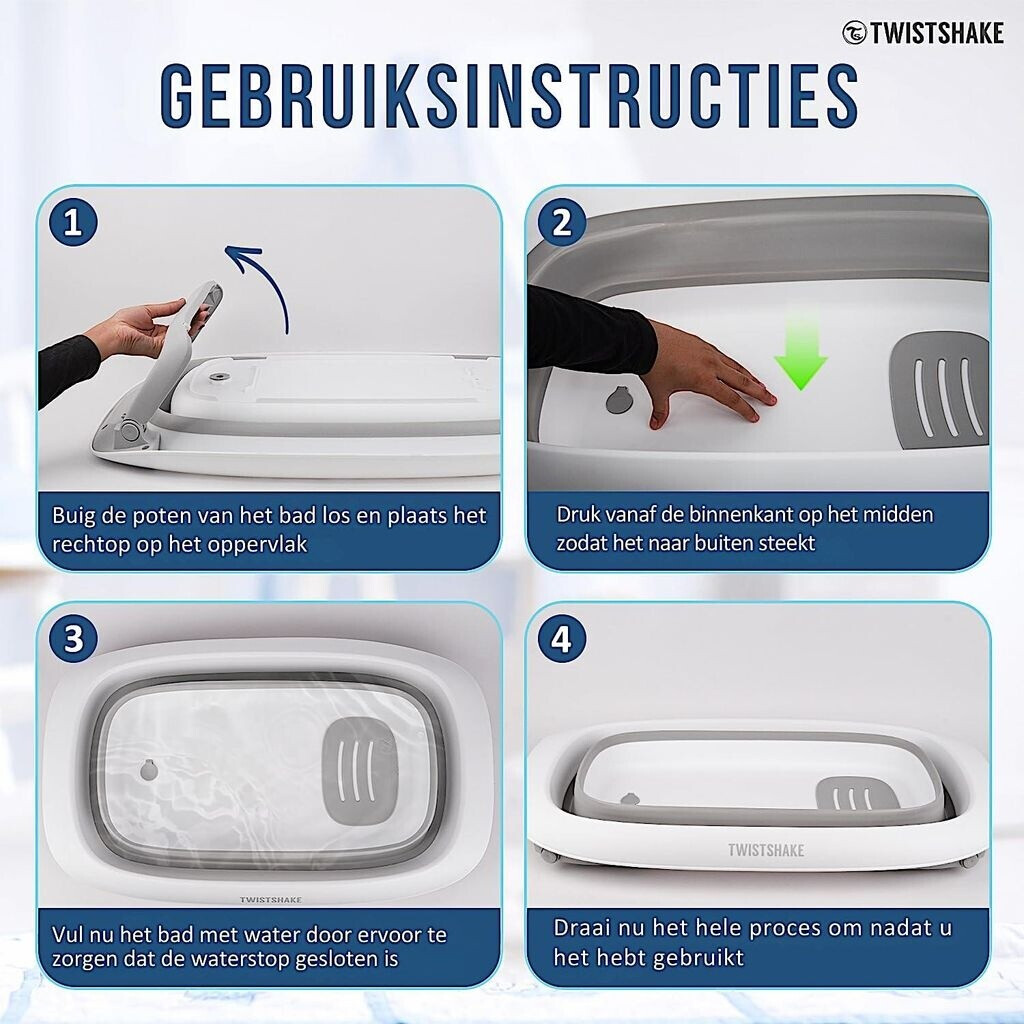 TWISTSHAKE

GEBRUIKSINSTRUCTIES

1

Buig de poten van het bad los en plaats het rechtop op het oppervlak

2

Druk vanaf de binnenkant op het midden zodat het naar buiten steekt

3

TWISTSHAKE

Vul nu het bad met water door ervoor te zorgen dat de waterstop gesloten is

4

TWISTSHAKE

Draai nu het hele proces om nadat u het hebt gebruikt