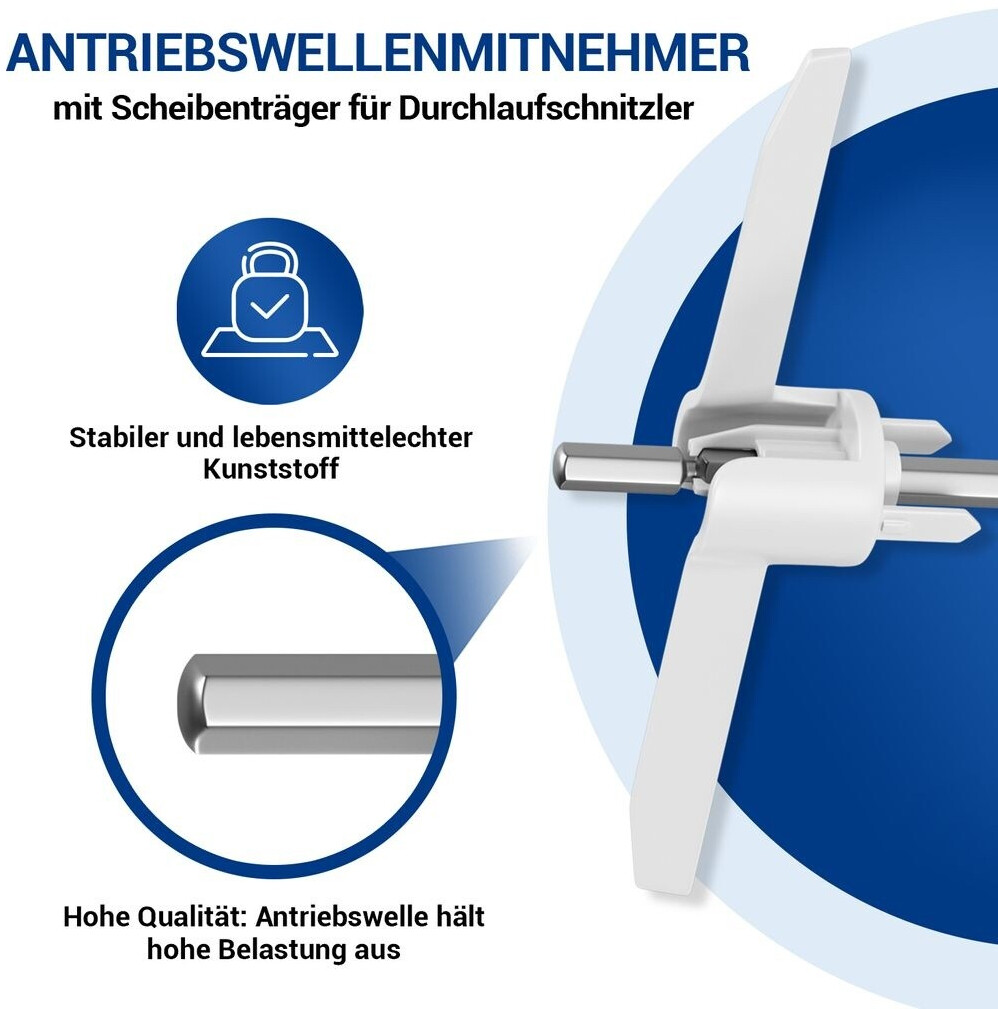 ANTRIEBSWELLENMITNEHMER
mit Scheibenträger für Durchlaufschnitzler

Stabiler und lebensmittelechter Kunststoff

Hohe Qualität: Antriebswelle hält hohe Belastung aus