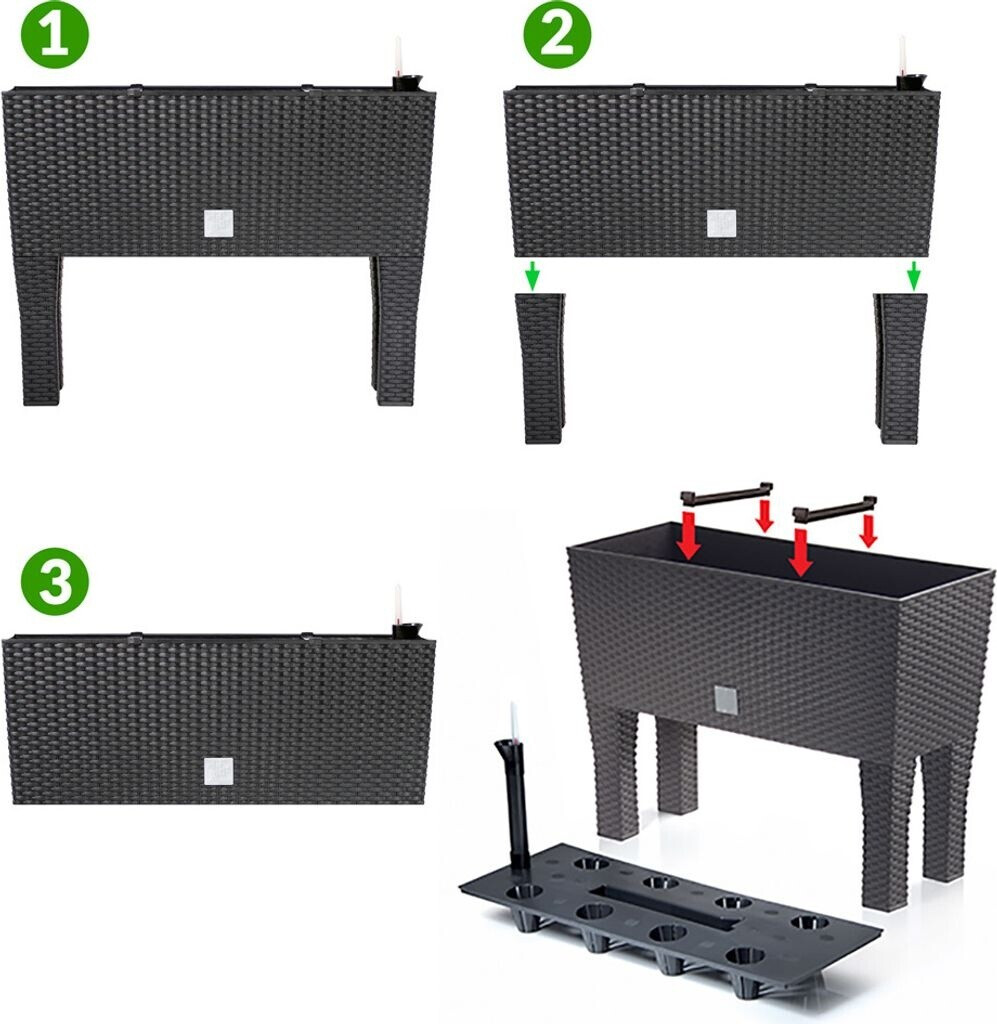 1

2

3