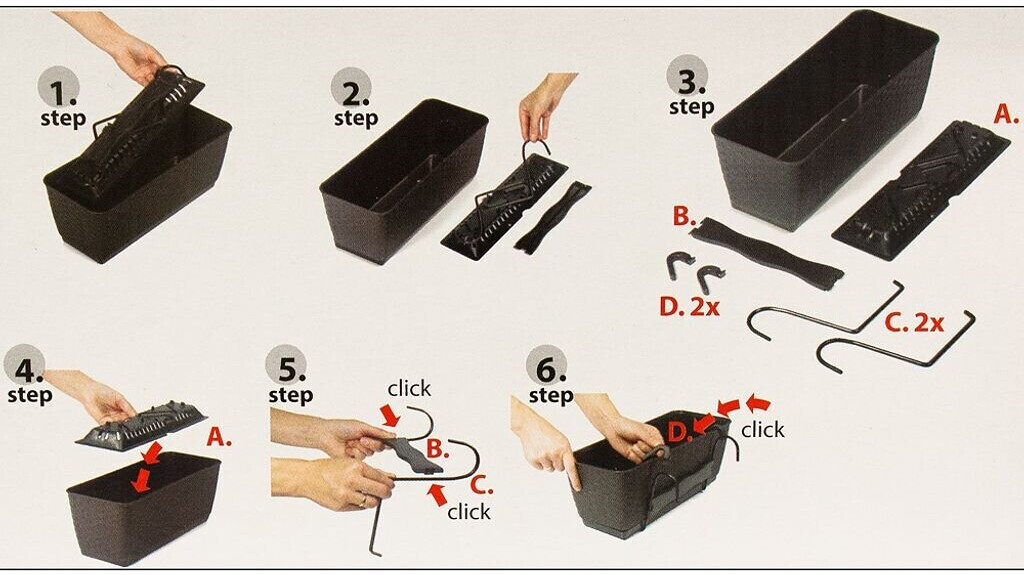 1.
step

2.
step

3.
step

A.

B.

D. 2x

C. 2x

4.
step

A.

5.
step

click

B.

C.

click

6.
step

D.

click