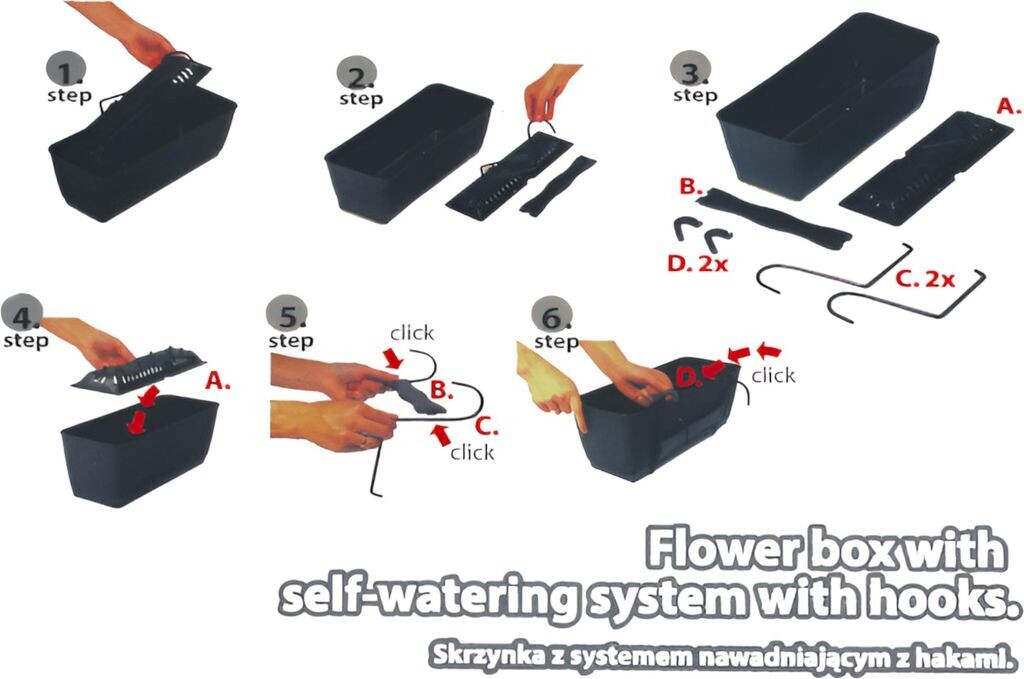 1. step

2. step

3. step

A.

B.

D. 2x

C. 2x

4. step

A.

5. step

click

B.

C.

click

6. step

D.

click

Flower box with self-watering system with hooks.

Skrzynka z systemem nawadniającym z hakami.