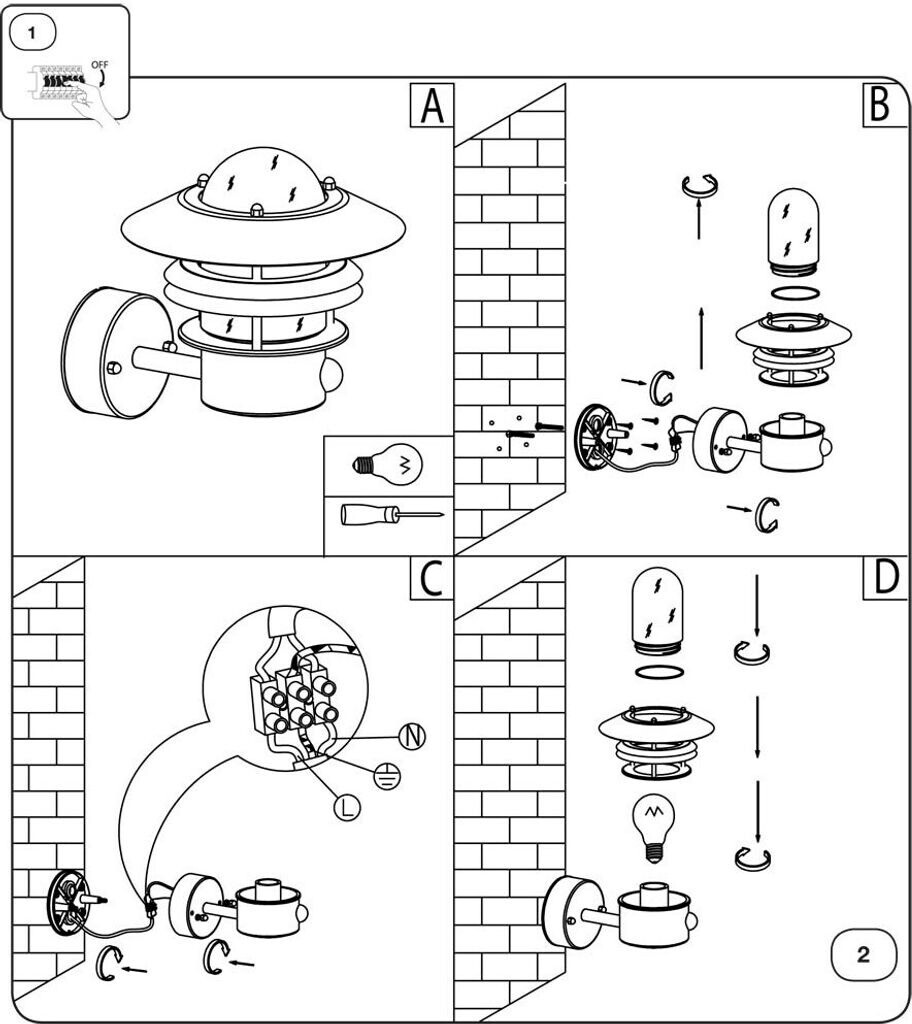 1
OFF
A
B
C
N
L
D
2