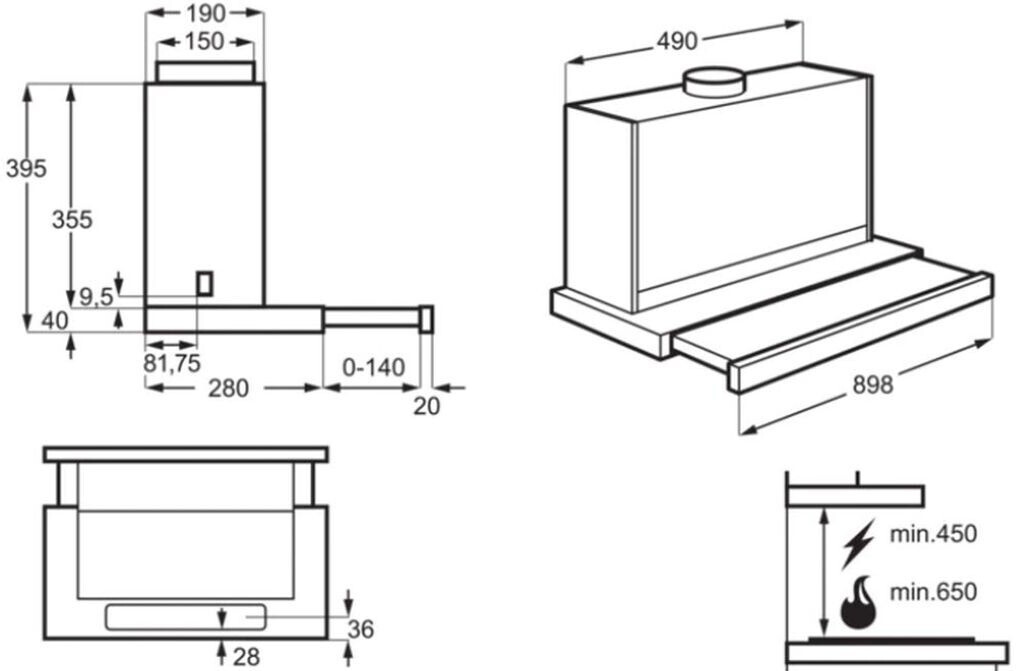 190
150
395
355
9,5
40
81,75
280
0-140
20
490
898
36
28
min.450
min.650