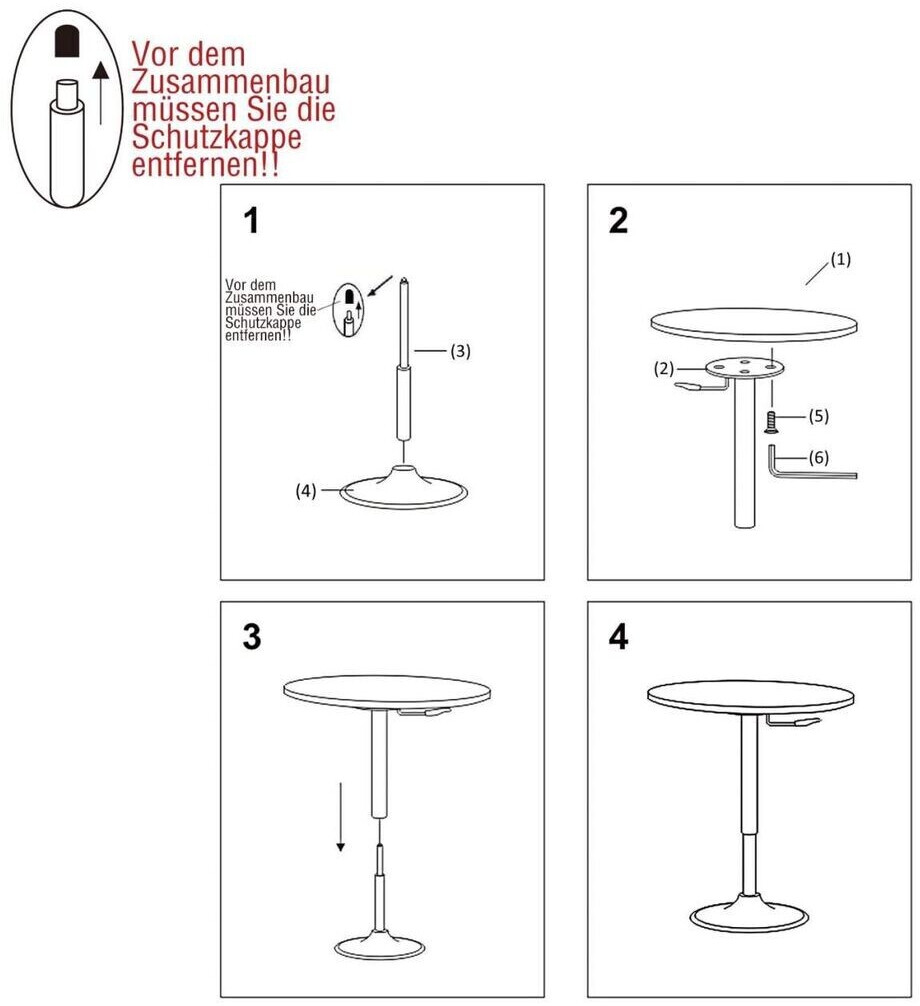 Vor dem Zusammenbau müssen Sie die Schutzkappe entfernen!!

1

Vor dem Zusammenbau müssen Sie die Schutzkappe entfernen!!

(3)

(4)

2

(1)

(2)

(5)

(6)

3

4