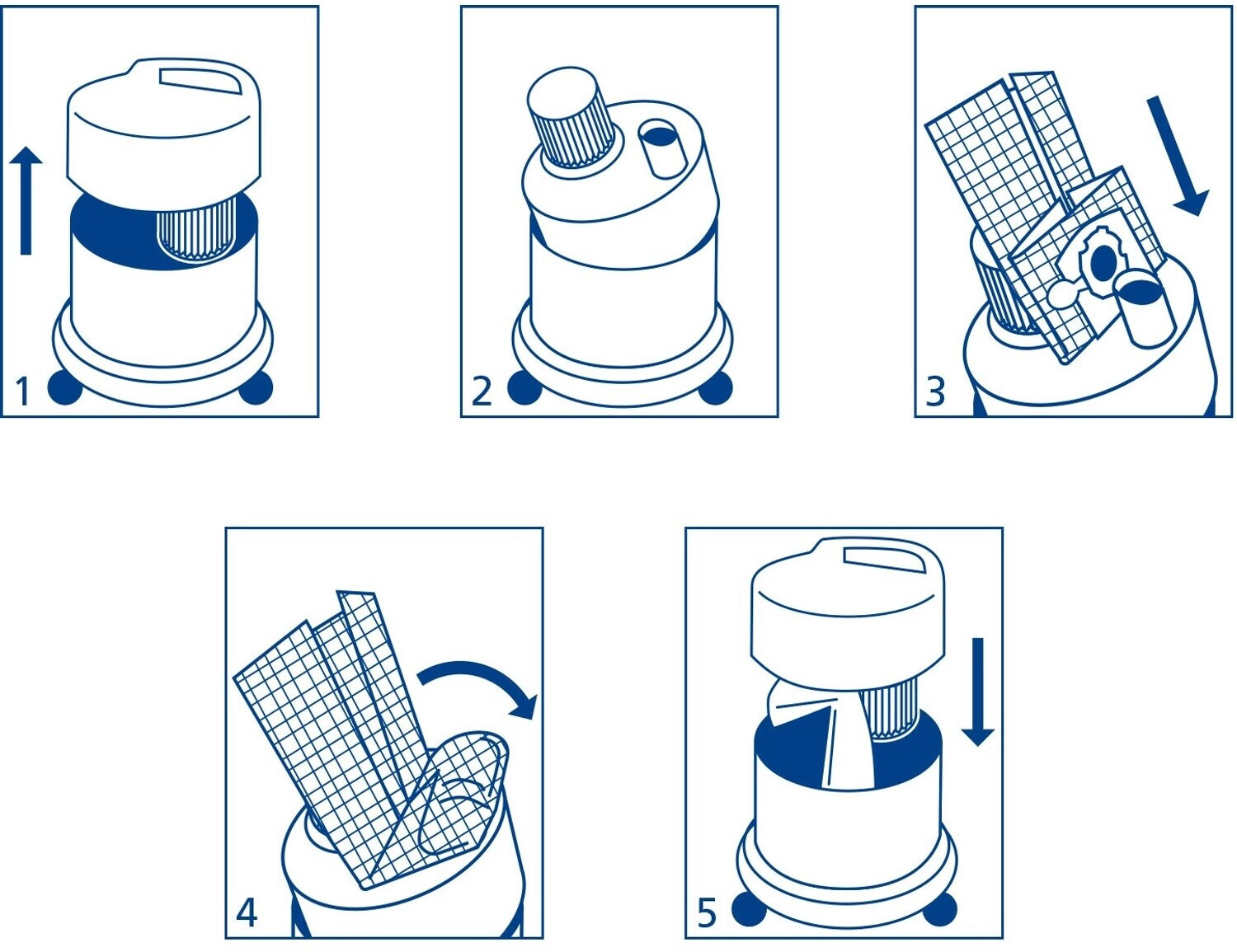 1

2

3

4

5