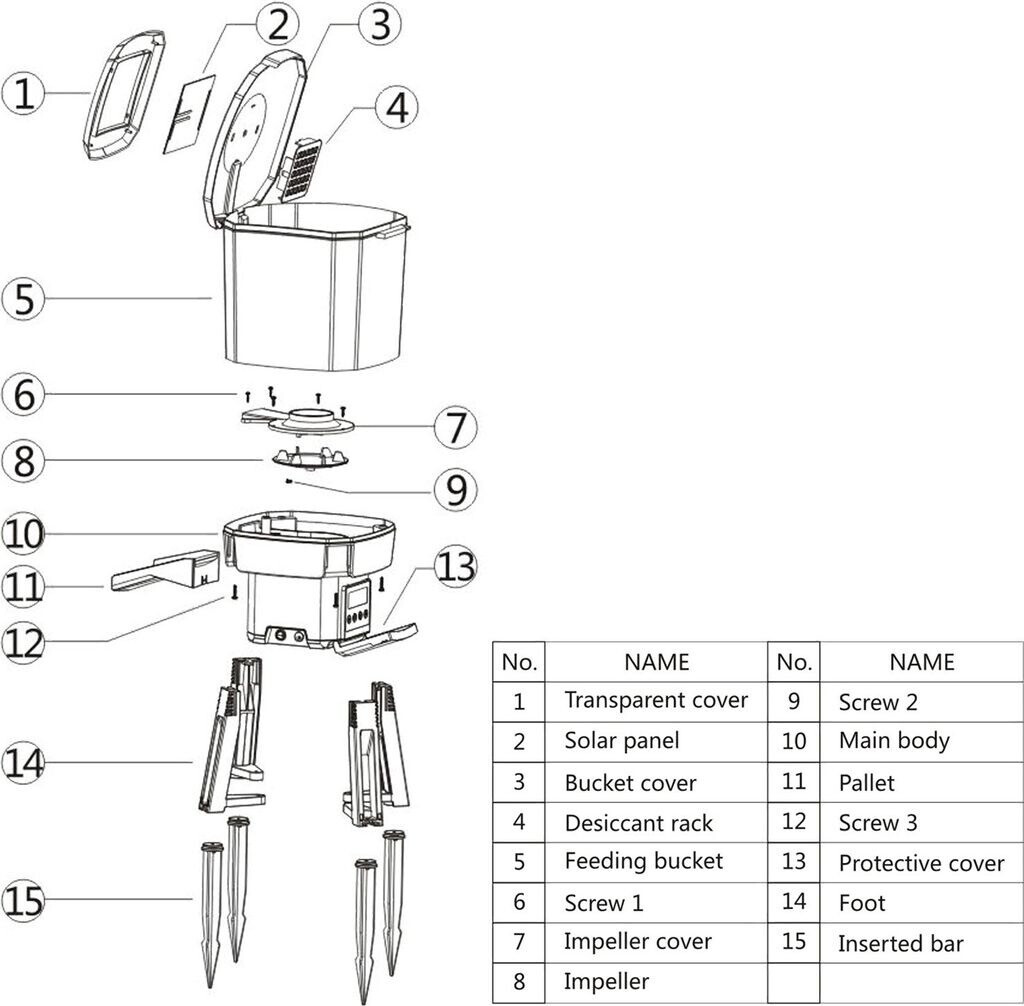 1
2
3
4
5
6
7
8
9
10
11
12
13
14
15

| No. | NAME | No. | NAME |
|---|---|---|---|
| 1 | Transparent cover | 9 | Screw 2 |
| 2 | Solar panel | 10 | Main body |
| 3 | Bucket cover | 11 | Pallet |
| 4 | Desiccant rack | 12 | Screw 3 |
| 5 | Feeding bucket | 13 | Protective cover |
| 6 | Screw 1 | 14 | Foot |
| 7 | Impeller cover | 15 | Inserted bar |
| 8 | Impeller | | |