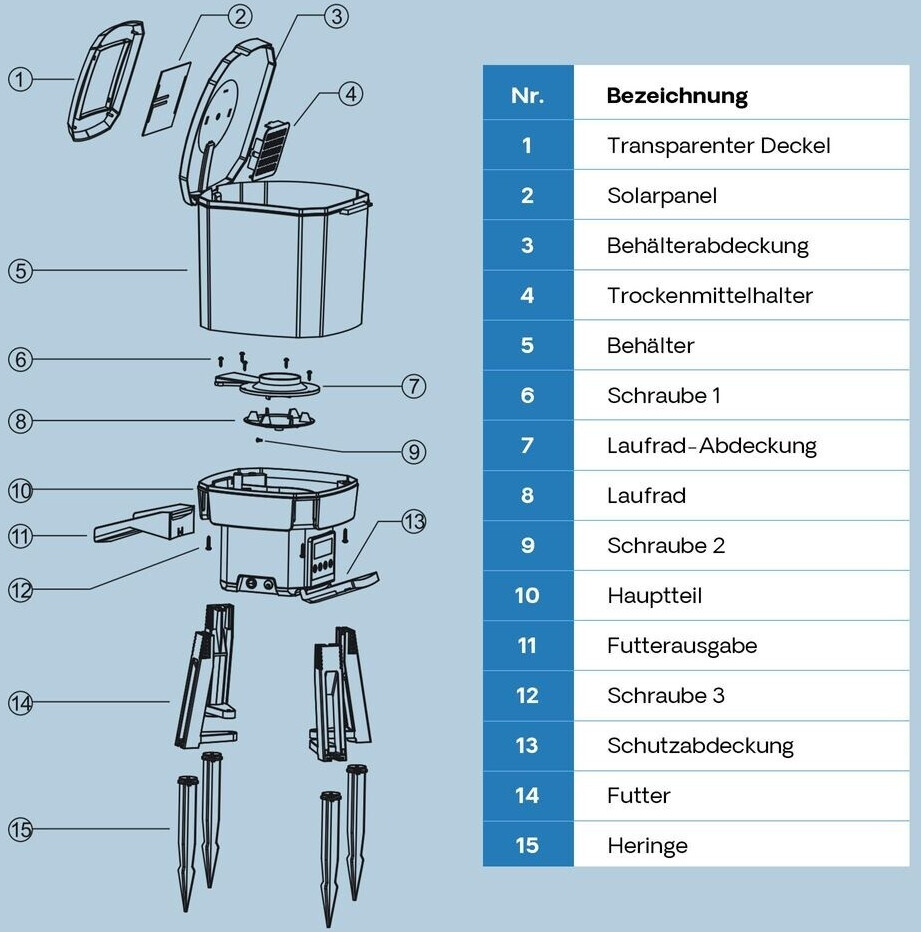 1
2
3
4
5
6
7
8
9
10
11
12
13
14
15

| Nr. | Bezeichnung |
|---|---|
| 1 | Transparenter Deckel |
| 2 | Solarpanel |
| 3 | Behälterabdeckung |
| 4 | Trockenmittelhalter |
| 5 | Behälter |
| 6 | Schraube 1 |
| 7 | Laufrad-Abdeckung |
| 8 | Laufrad |
| 9 | Schraube 2 |
| 10 | Hauptteil |
| 11 | Futterausgabe |
| 12 | Schraube 3 |
| 13 | Schutzabdeckung |
| 14 | Futter |
| 15 | Heringe |