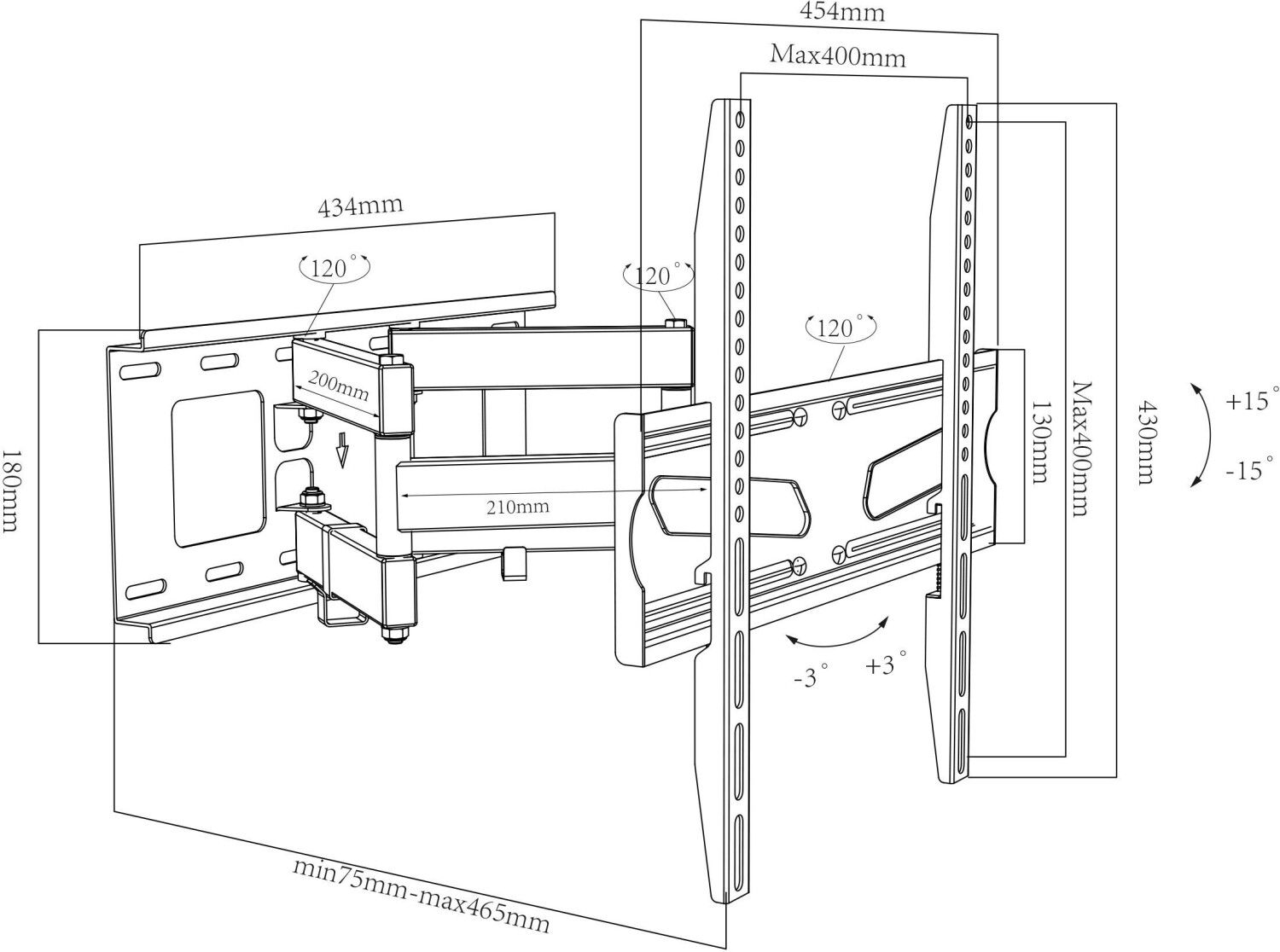 454mm

Max400mm

434mm

120°

120°

120°

200mm

210mm

180mm

130mm

Max400mm

430mm

+15°

-15°

-3°

+3°

min75mm-max465mm