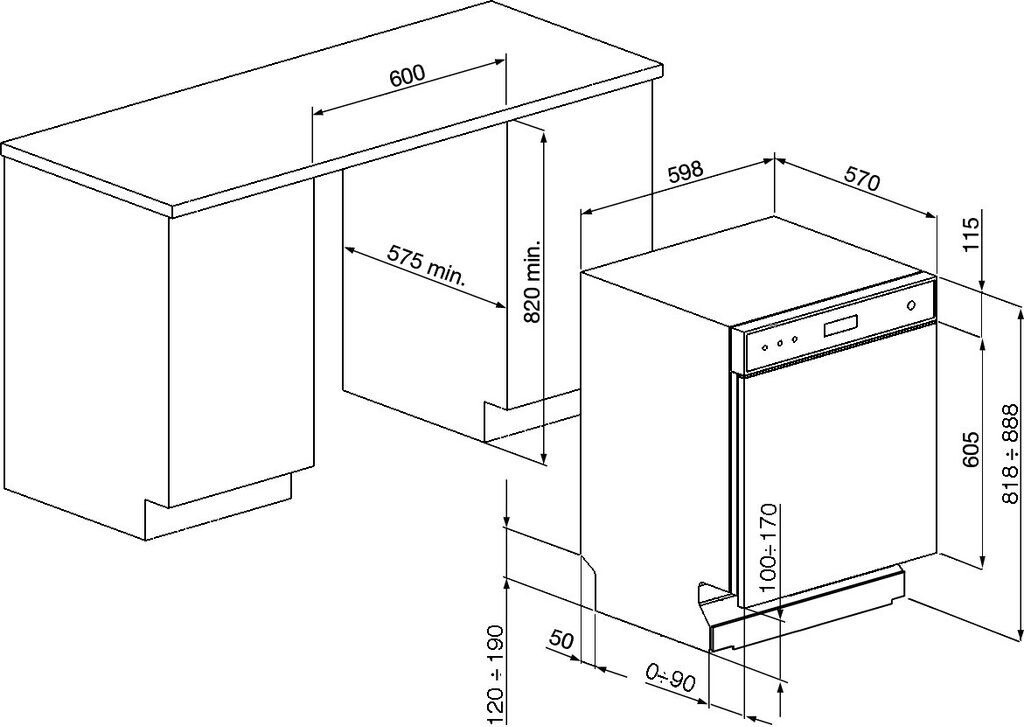 600
575 min.
820 min.
598
570
115
605
818 ÷ 888
100÷170
120 ÷ 190
50
0÷90