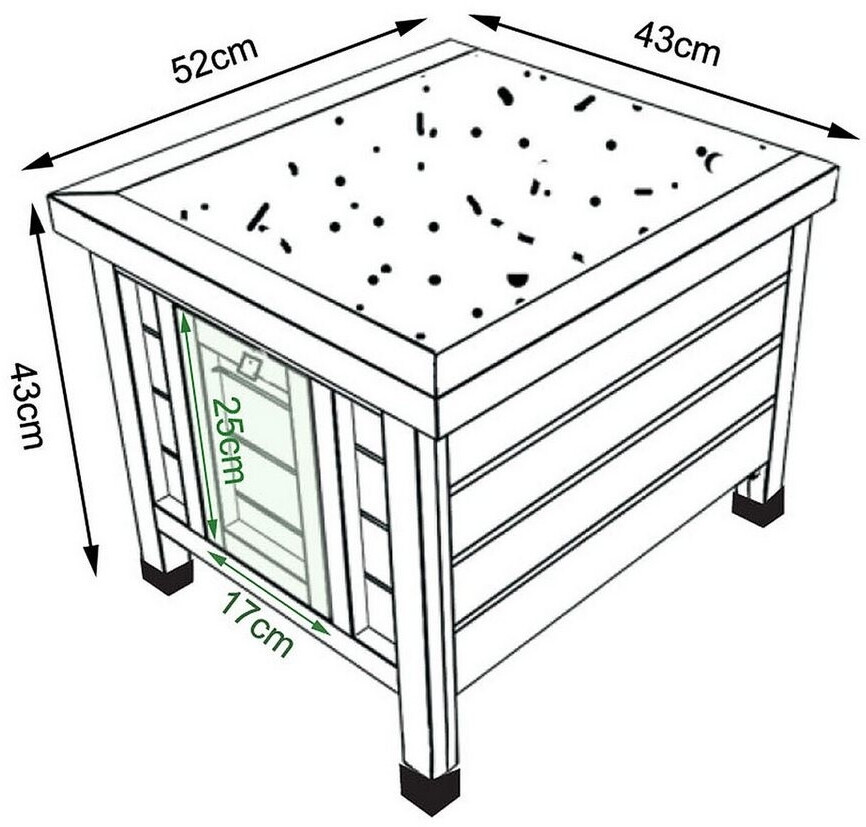 52cm
43cm
43cm
25cm
17cm