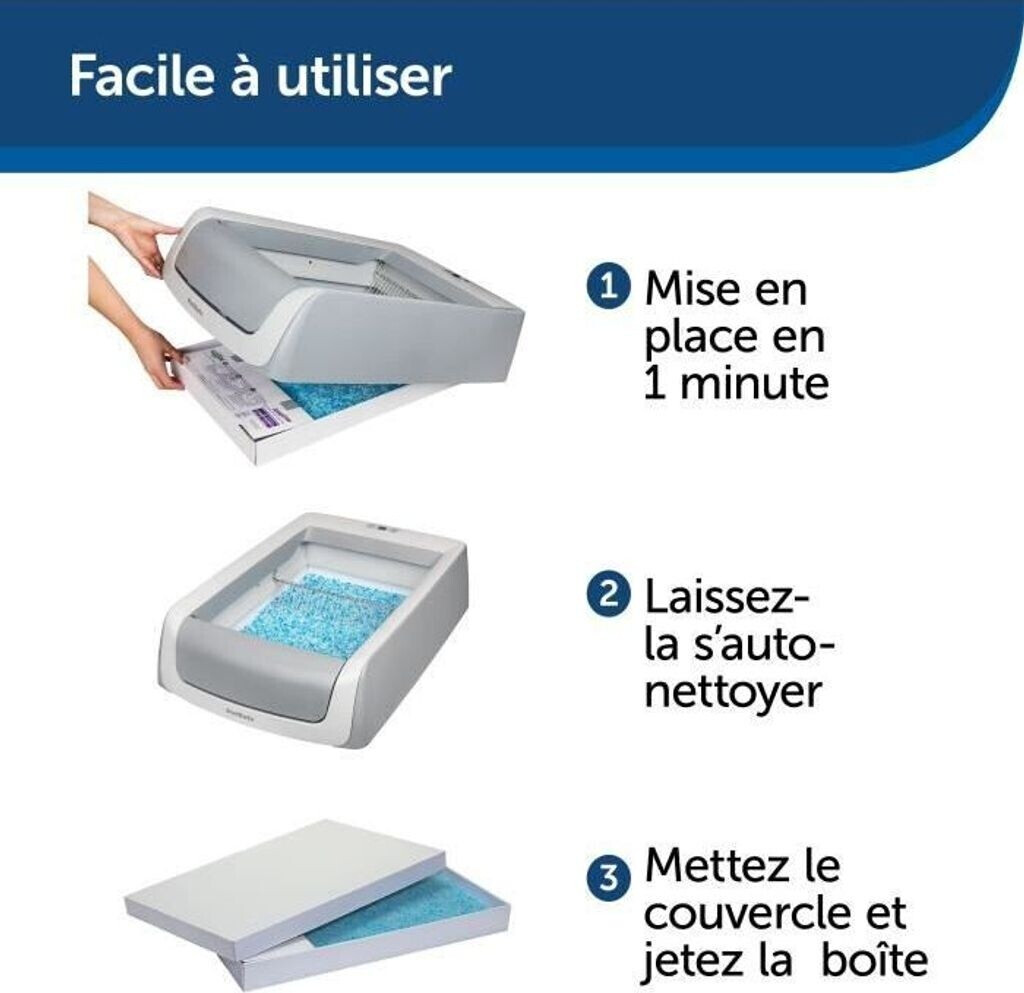 Facile à utiliser

1 Mise en place en 1 minute

2 Laissez-la s'auto-nettoyer

3 Mettez le couvercle et jetez la boîte