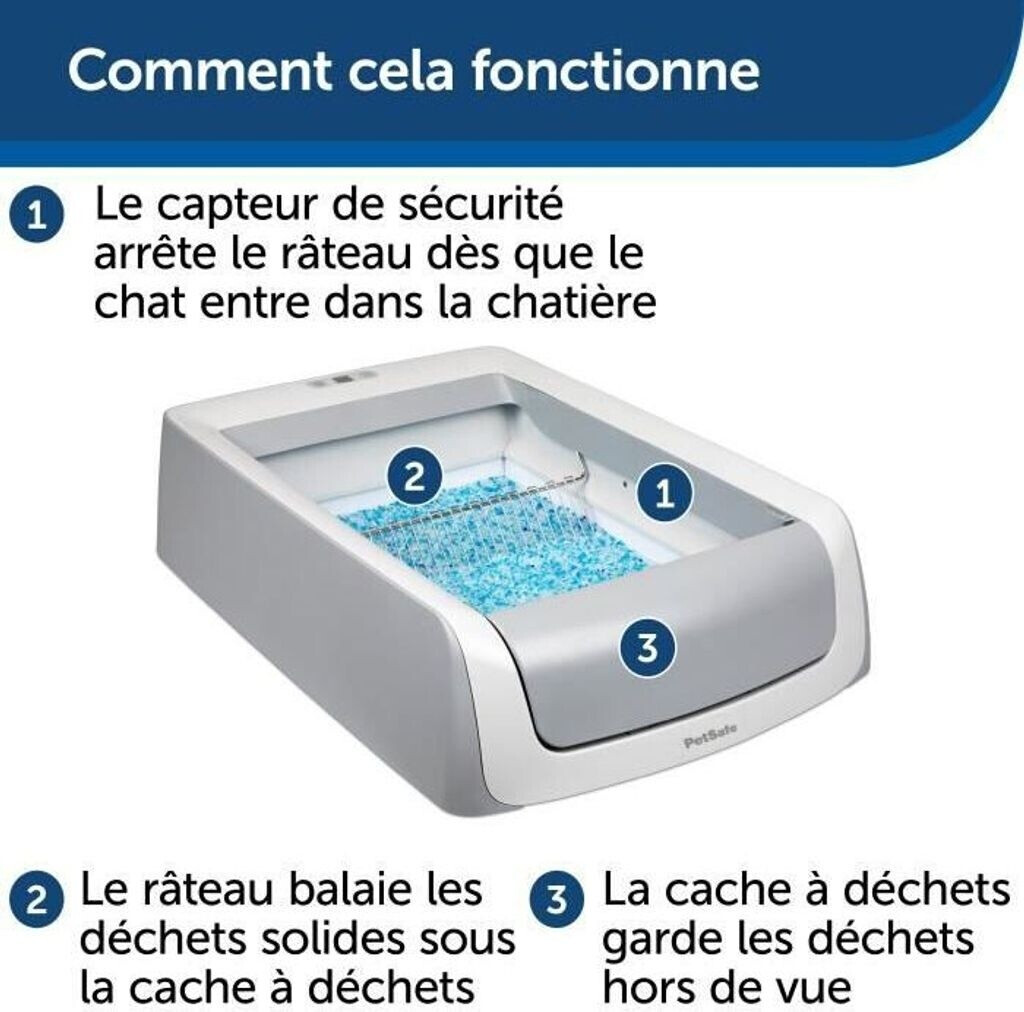 Comment cela fonctionne

1 Le capteur de sécurité arrête le râteau dès que le chat entre dans la chatière

2

1

3

PetSafe

2 Le râteau balaie les déchets solides sous la cache à déchets

3 La cache à déchets garde les déchets hors de vue