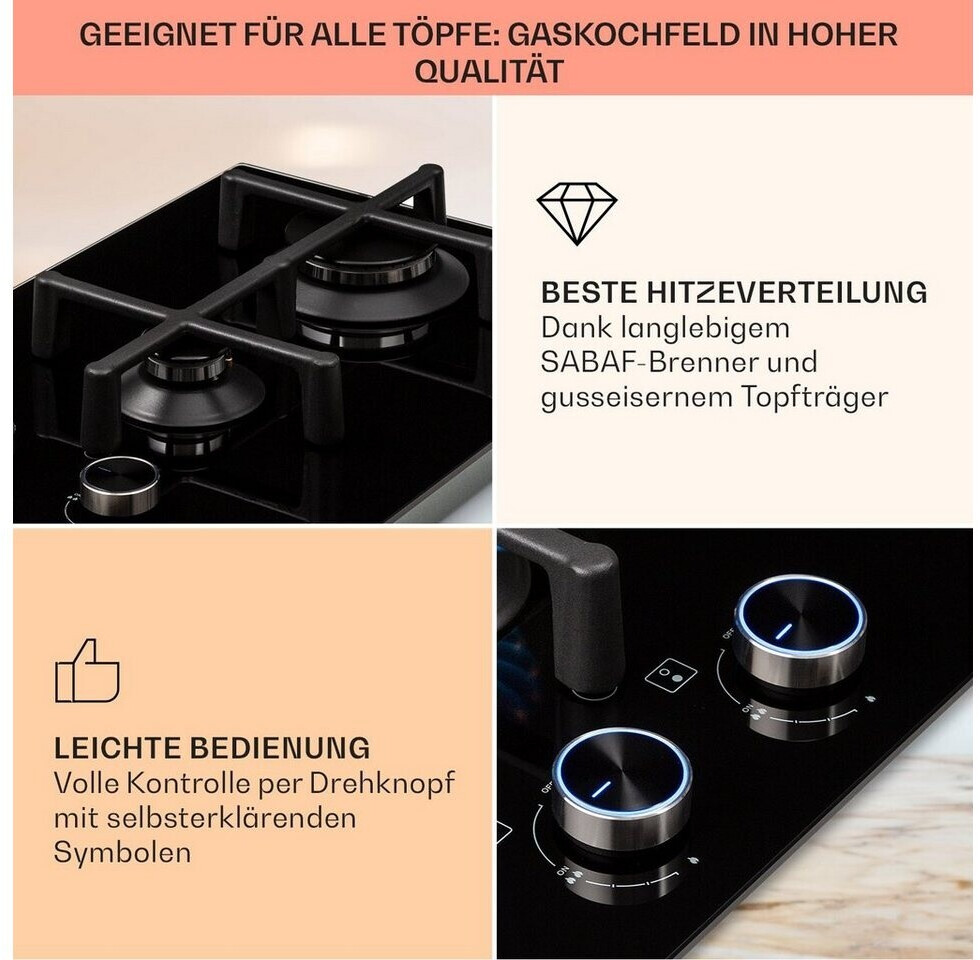 GEEIGNET FÜR ALLE TÖPFE: GASKOCHFELD IN HOHER QUALITÄT

BESTE HITZEVERTEILUNG
Dank langlebigem SABAF-Brenner und gusseisernem Topfträger

LEICHTE BEDIENUNG
Volle Kontrolle per Drehknopf mit selbsterklärenden Symbolen

OFF
ON

OFF
ON