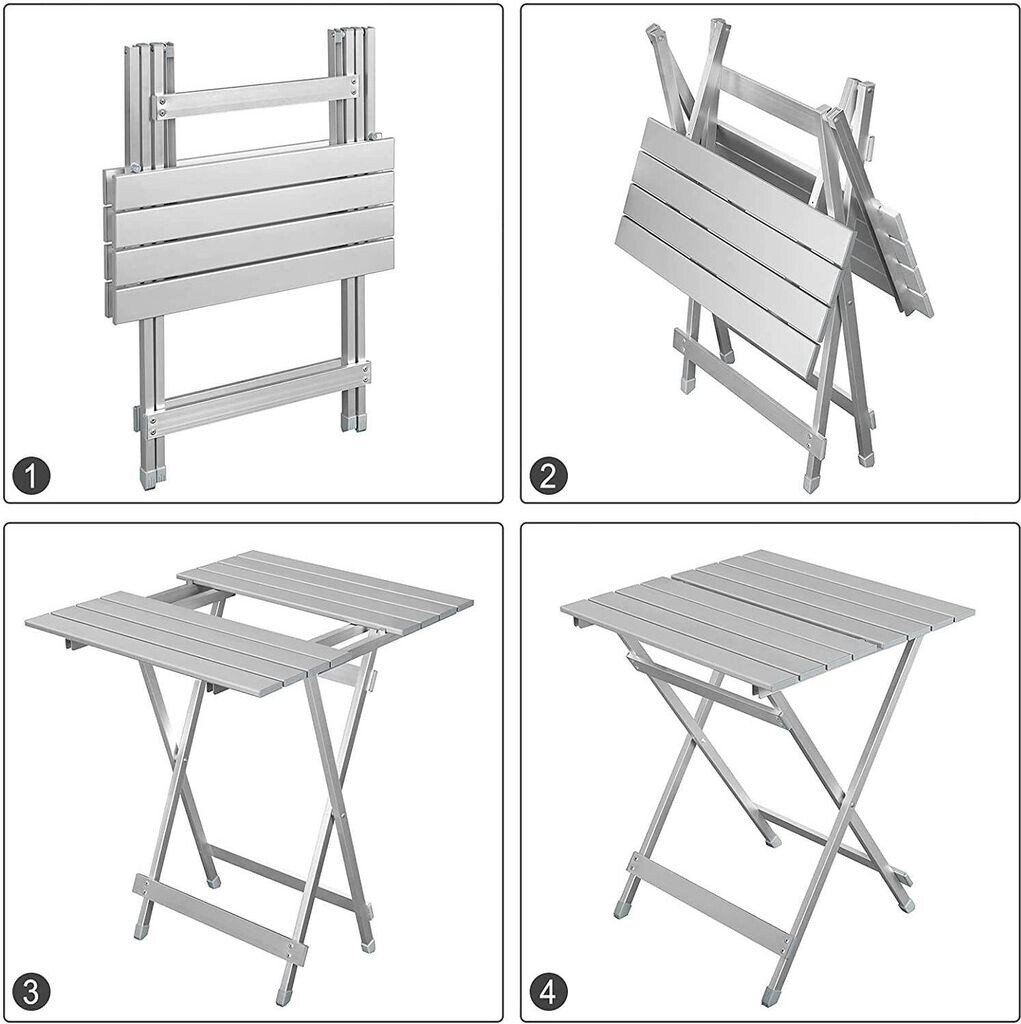 1

2

3

4