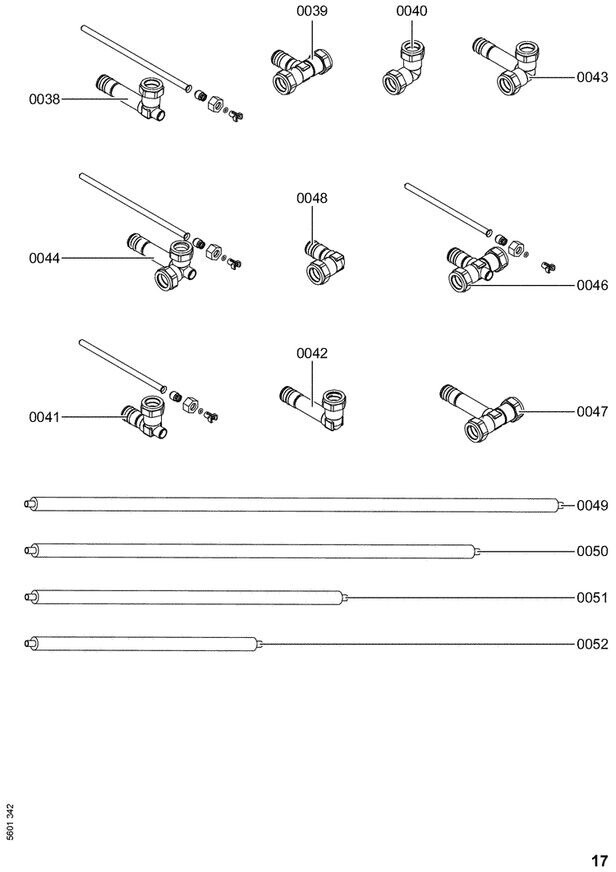 0039
0040
0038
0043
0048
0044
0046
0042
0041
0047
0049
0050
0051
0052
5601 342
17