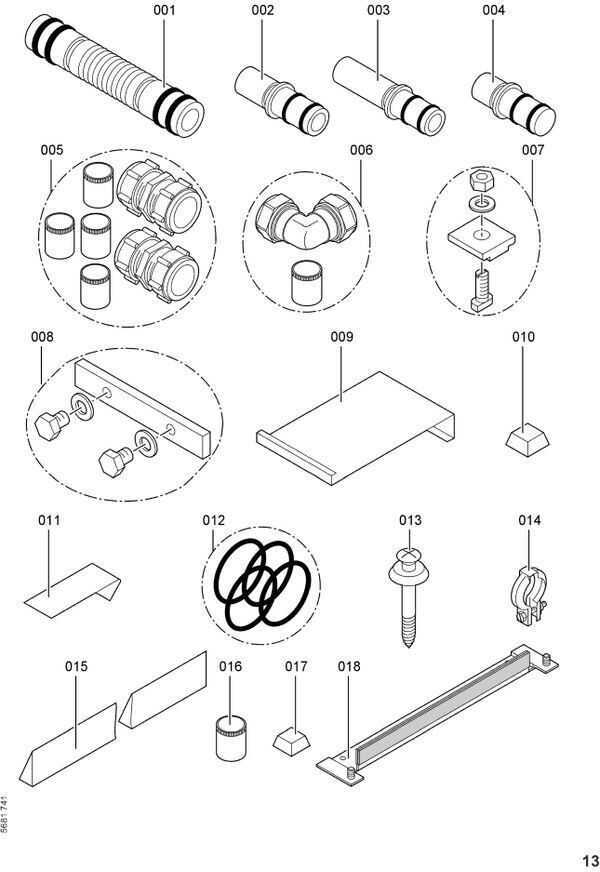 001
002
003
004
005
006
007
008
009
010
011
012
013
014
015
016
017
018
5681 741
13